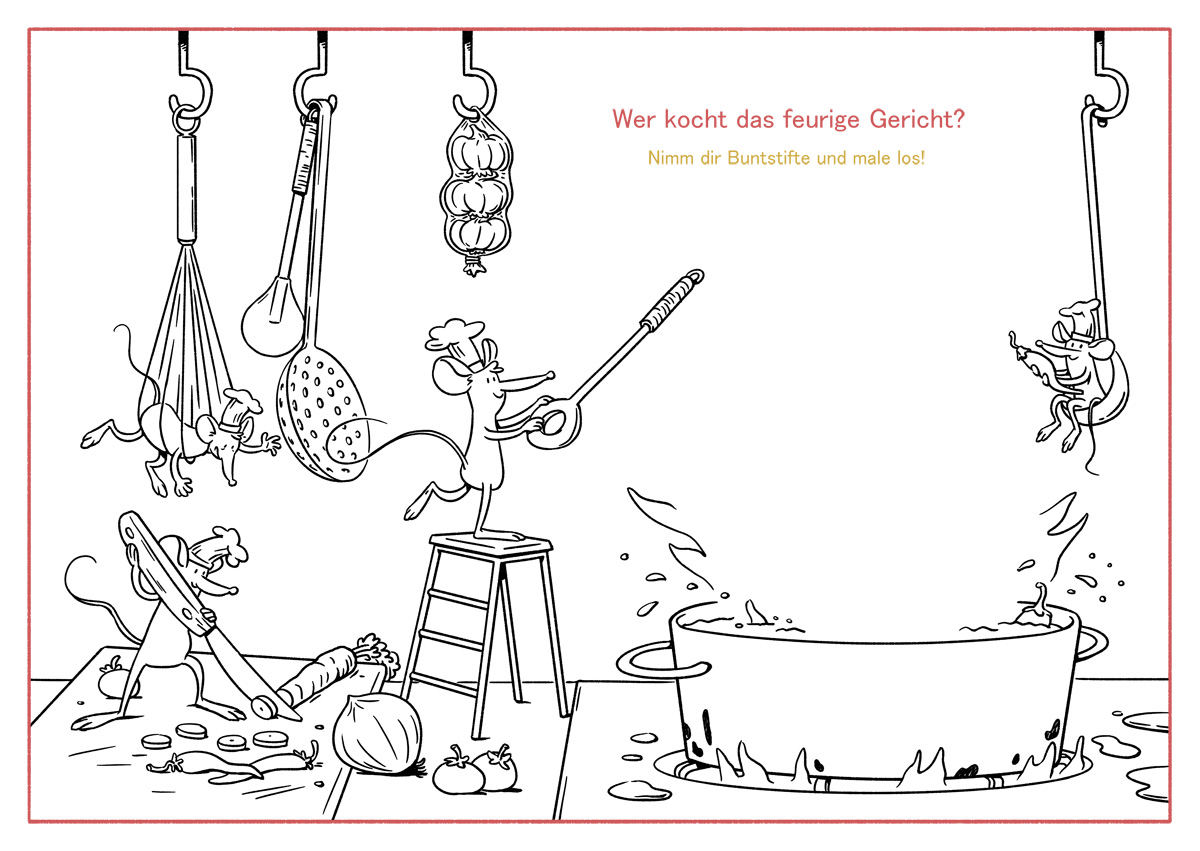 Wer kocht das feurige Gericht?

Nimm dir Buntstifte und male los!