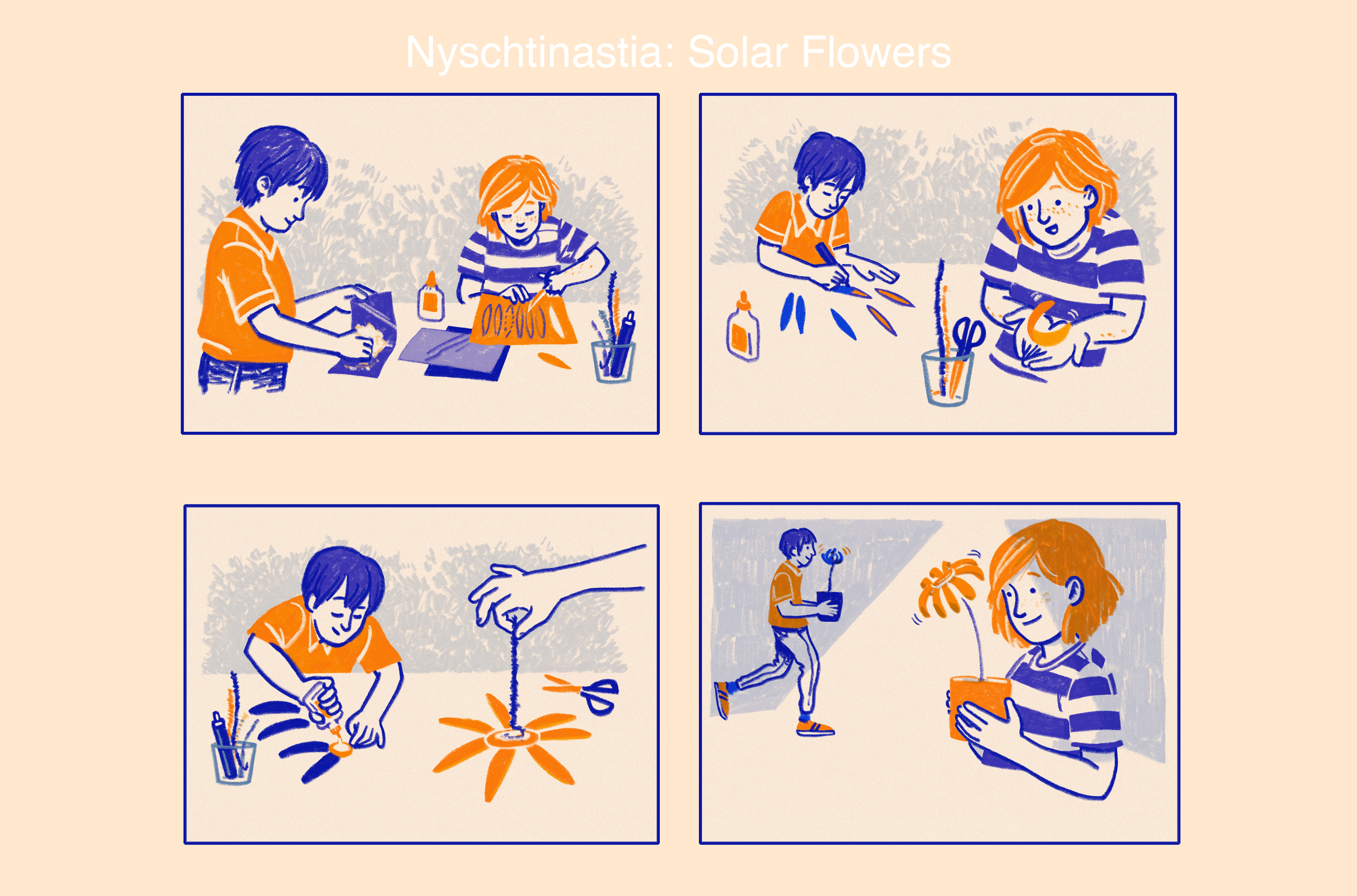 Nyschtinastia: Solar Flowers