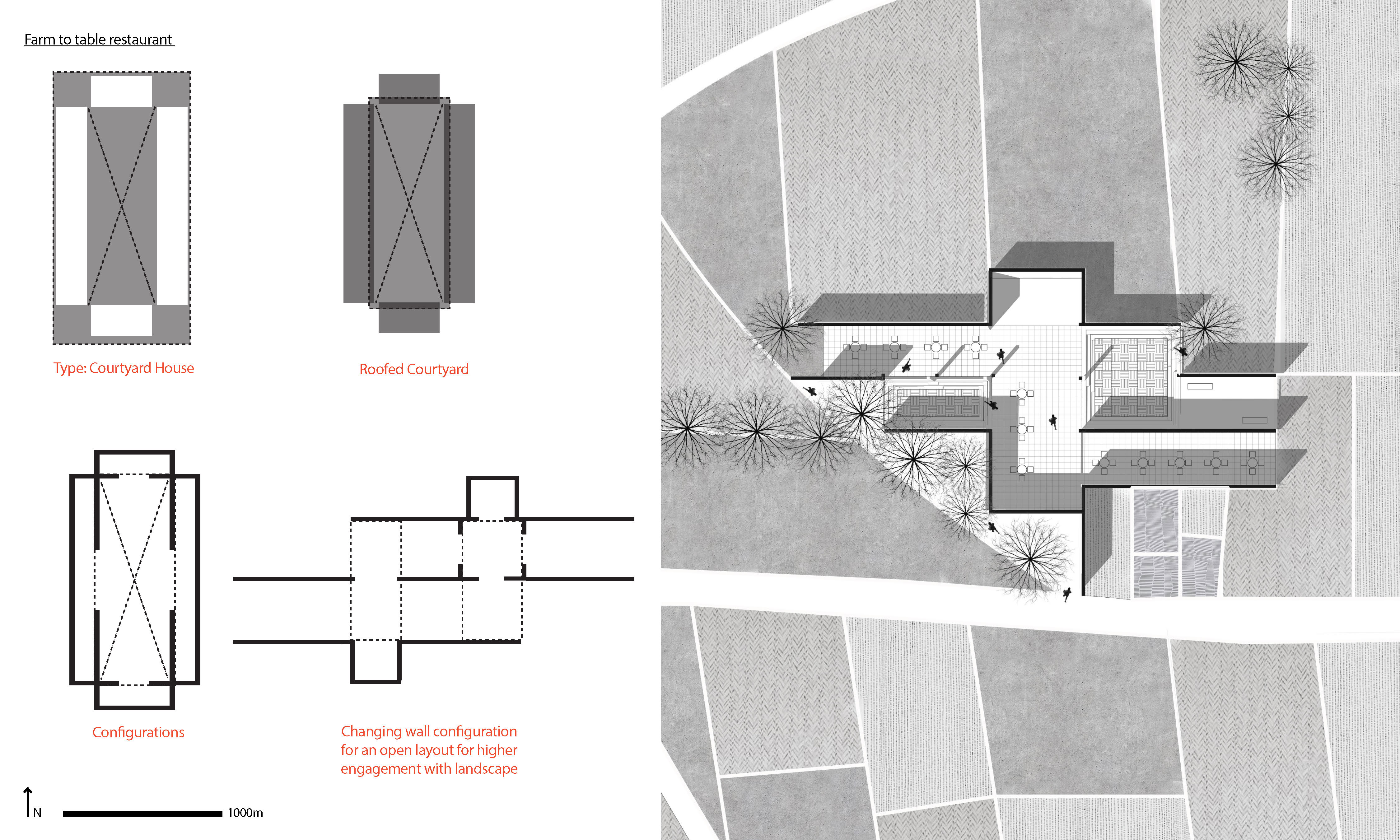 Farm to table restaurant

Type: Courtyard House

Roofed Courtyard

Configurations

Changing wall configuration for an open layout for higher engagement with landscape

N

1000m