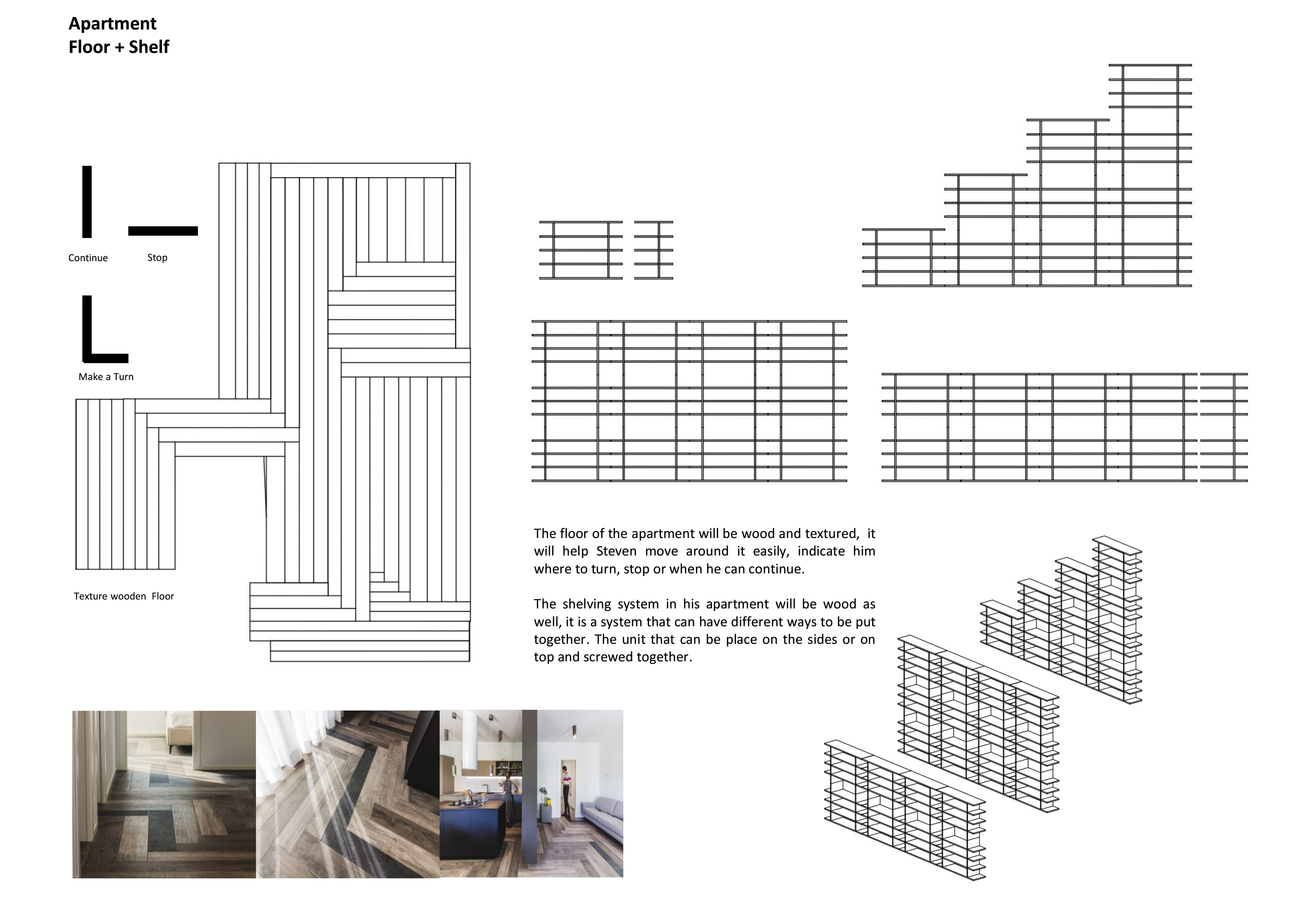 Apartment
Floor + Shelf

Continue

Stop

Make a Turn

Texture wooden Floor

The floor of the apartment will be wood and textured, it will help Steven move around it easily, indicate him where to turn, stop or when he can continue.

The shelving system in his apartment will be wood as well, it is a system that can have different ways to be put together. The unit that can be place on the sides or on top and screwed together.