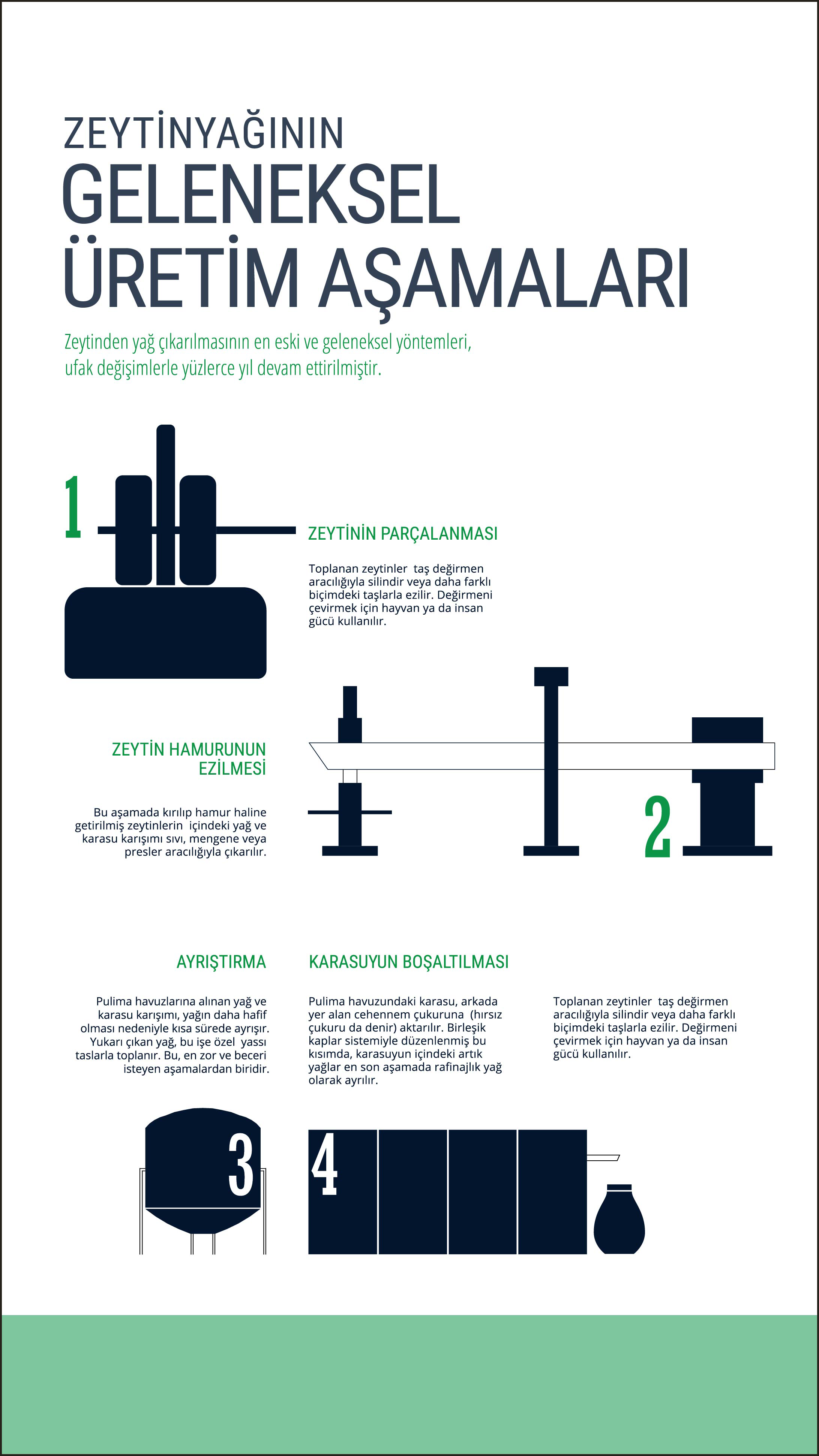 ZEYTİNYAĞININ
GELENEKSEL
ÜRETİM AŞAMALARI

Zeytinden yağ çıkarılmasının en eski ve geleneksel yöntemleri, ufak değişimlerle yüzlerce yıl devam ettirilmiştir.

1

ZEYTİNİN PARÇALANMASI

Toplanan zeytinler taş değirmen aracılığıyla silindir veya daha farklı biçimdeki taşlarla ezilir. Değirmeni çevirmek için hayvan ya da insan gücü kullanılır.

ZEYTİN HAMURUNUN EZİLMESİ

Bu aşamada kırılıp hamur haline getirilmiş zeytinlerin içindeki yağ ve karasu karışımı sıvı, mengene veya presler aracılığıyla çıkarılır.

2

AYRIŞTIRMA

Pulima havuzlarına alınan yağ ve karasu karışımı, yağın daha hafif olması nedeniyle kısa sürede ayrışır. Yukarı çıkan yağ, bu işe özel yassı taslarla toplanır. Bu, en zor ve beceri isteyen aşamalardan biridir.

KARASUYUN BOŞALTILMASI

Pulima havuzundaki karasu, arkada yer alan cehennem çukuruna (hırsız çukuru da denir) aktarılır. Birleşik kaplar sistemiyle düzenlenmiş bu kısımda, karasuyun içindeki artık yağlar en son aşamada rafinajlık yağ olarak ayrılır.

Toplanan zeytinler taş değirmen aracılığıyla silindir veya daha farklı biçimdeki taşlarla ezilir. Değirmeni çevirmek için hayvan ya da insan gücü kullanılır.

3

4