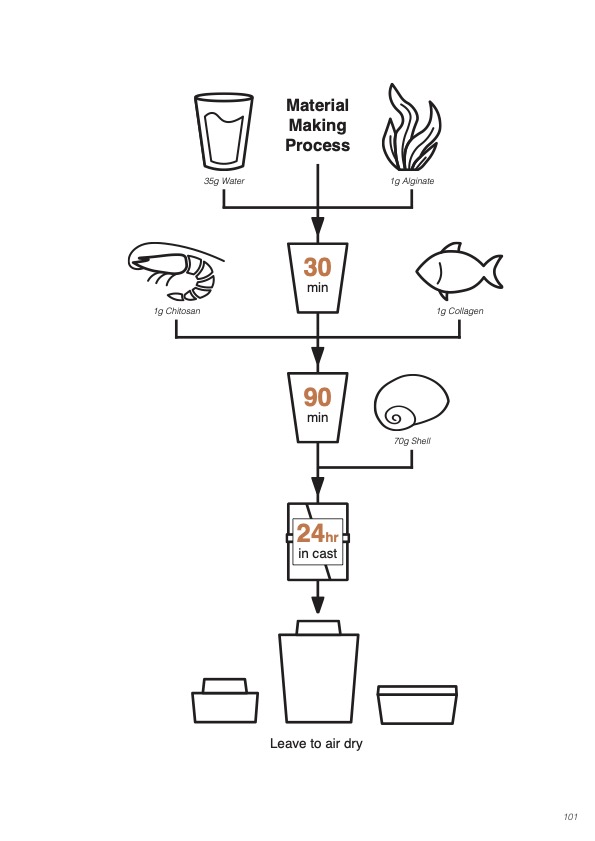 Material Making Process

35g Water

1g Alginate

30 min

1g Chitosan

1g Collagen

90 min

70g Shell

24hr in cast

Leave to air dry

101