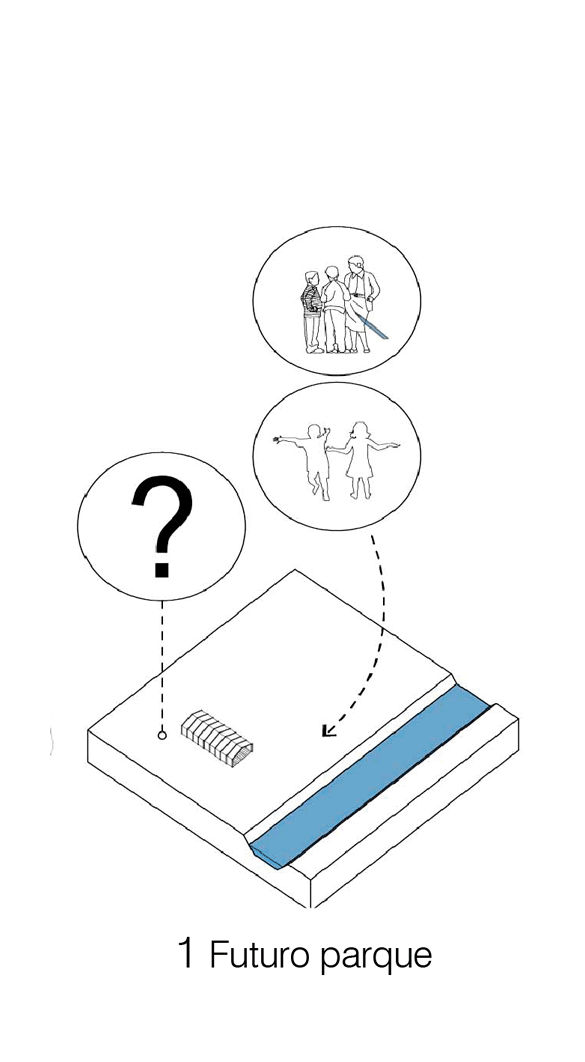 ?

1 Futuro parque