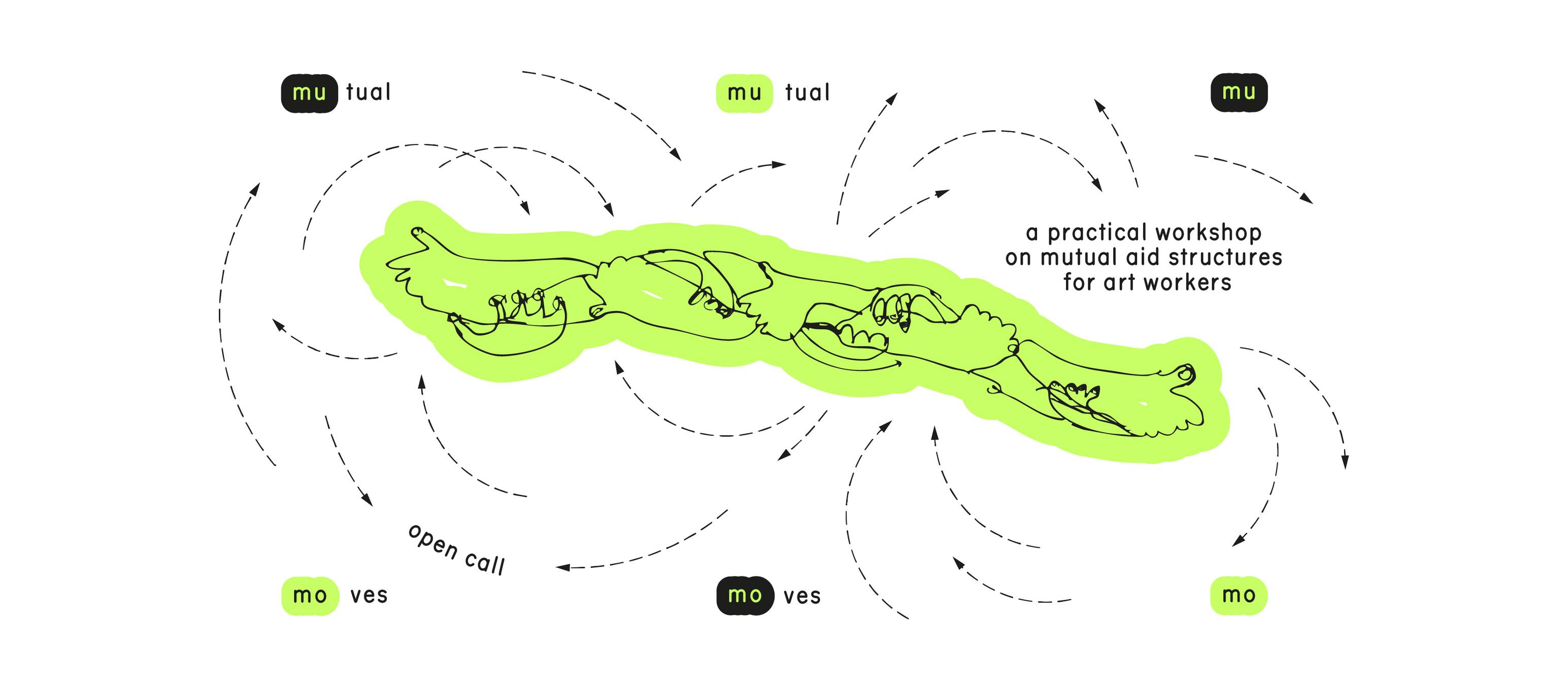 mu tual

mu tual

mu

a practical workshop on mutual aid structures for art workers

open call

mo ves

mo ves

mo