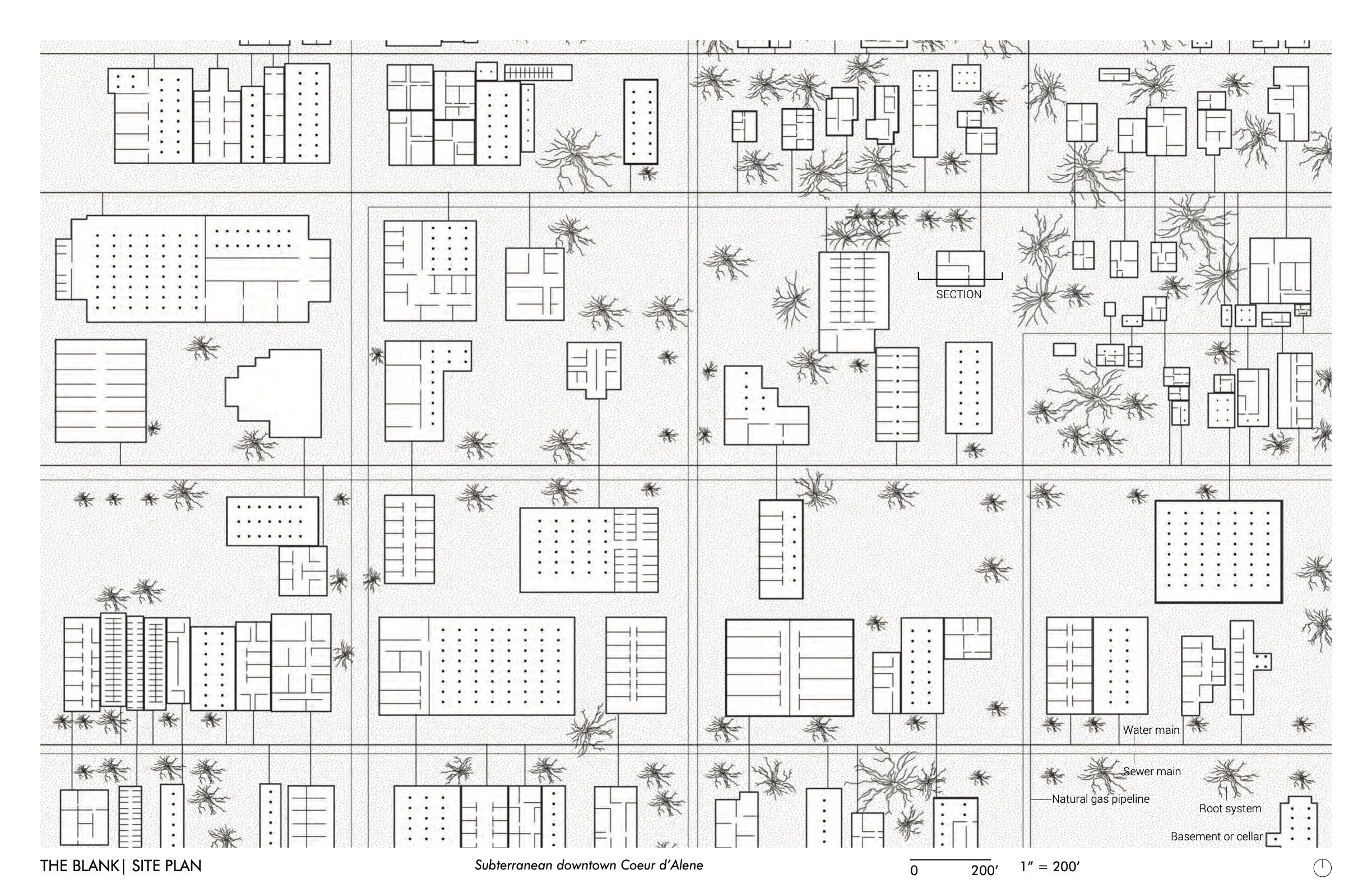 SECTION

Water main

Sewer main

Natural gas pipeline

Root system

Basement or cellar

THE BLANK| SITE PLAN

Subterranean downtown Coeur d'Alene

0 200' 1" = 200'