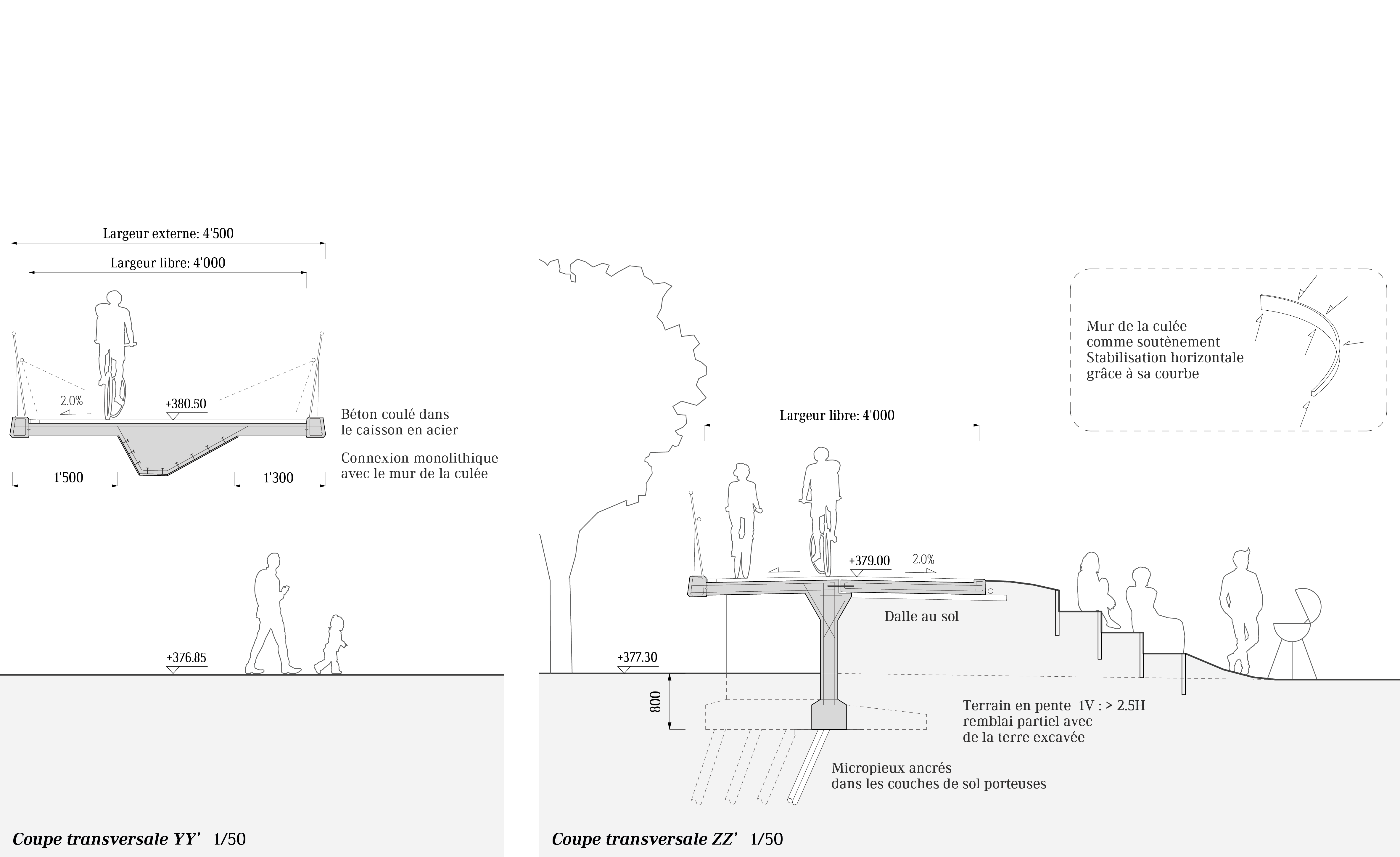 Largeur externe: 4'500

Largeur libre: 4'000

2.0%

+380.50

Béton coulé dans le caisson en acier

Connexion monolithique avec le mur de la culée

1'500

1'300

+376.85

Coupe transversale YY' 1/50

Mur de la culée comme soutènement Stabilisation horizontale grâce à sa courbe

Largeur libre: 4'000

+379.00

2.0%

Dalle au sol

+377.30

800

Terrain en pente 1V : > 2.5H remblai partiel avec de la terre excavée

Micropieux ancrés dans les couches de sol porteuses

Coupe transversale ZZ' 1/50