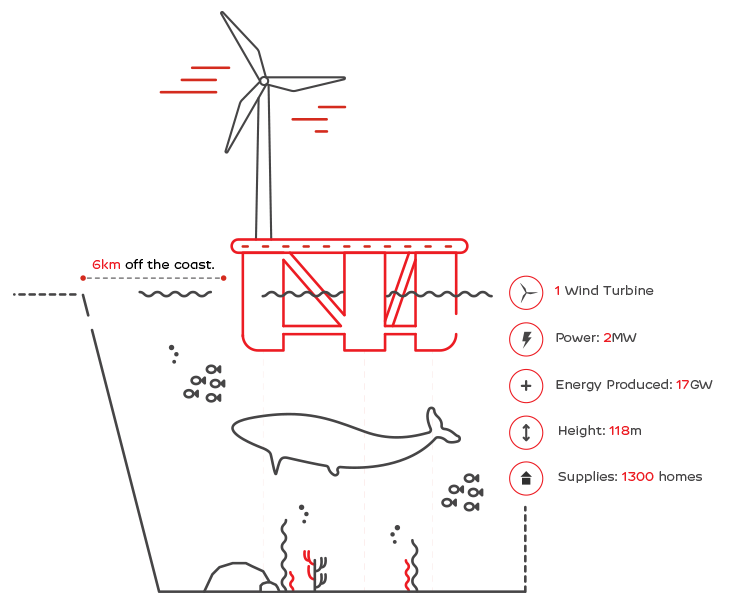 6km off the coast.

1 Wind Turbine

Power: 2MW

Energy Produced: 17GW

Height: 118m

Supplies: 1300 homes