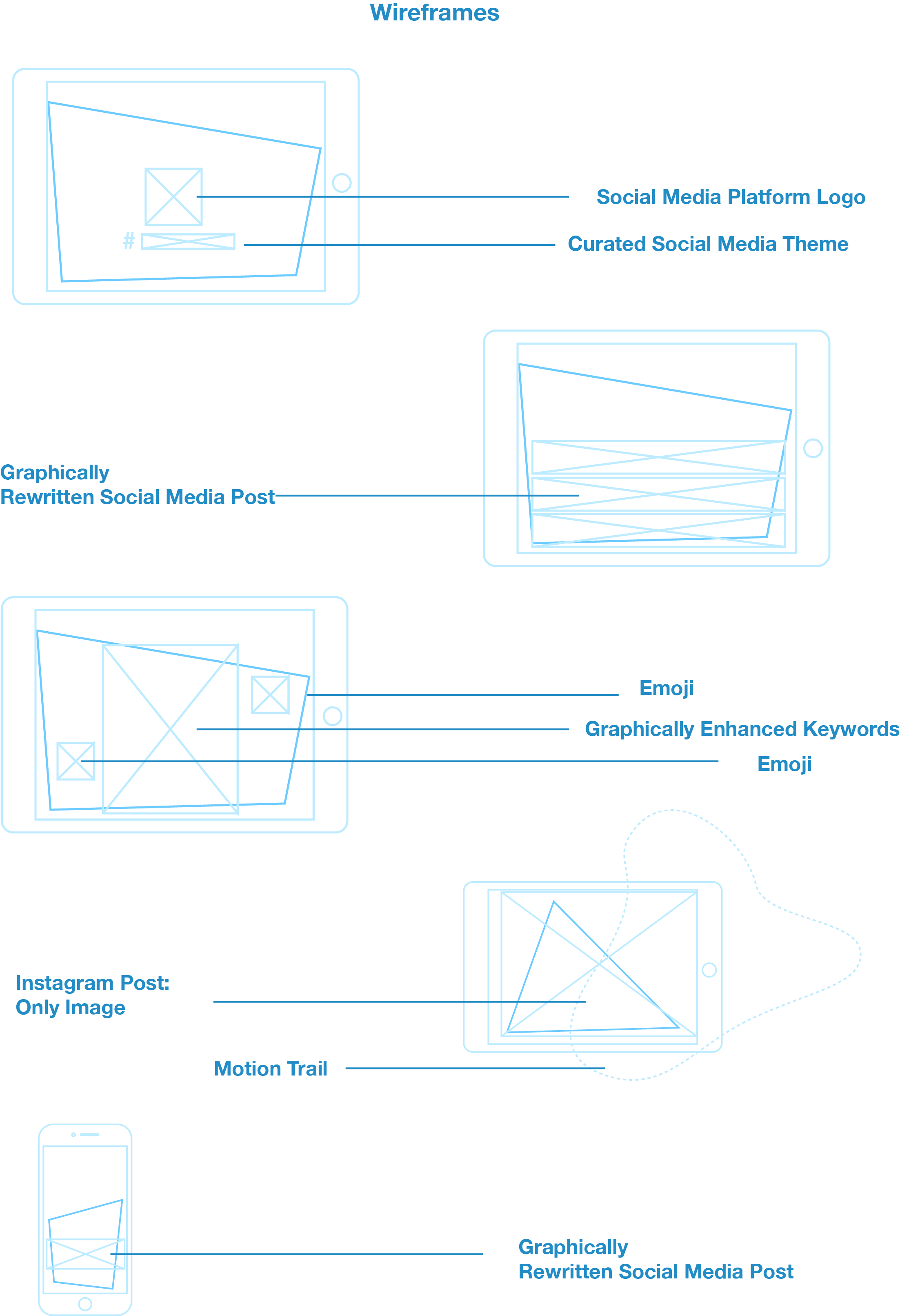 Wireframes

#

Social Media Platform Logo

Curated Social Media Theme

Graphically
Rewritten Social Media Post

Emoji

Graphically Enhanced Keywords

Emoji

Instagram Post:
Only Image

Motion Trail

Graphically
Rewritten Social Media Post