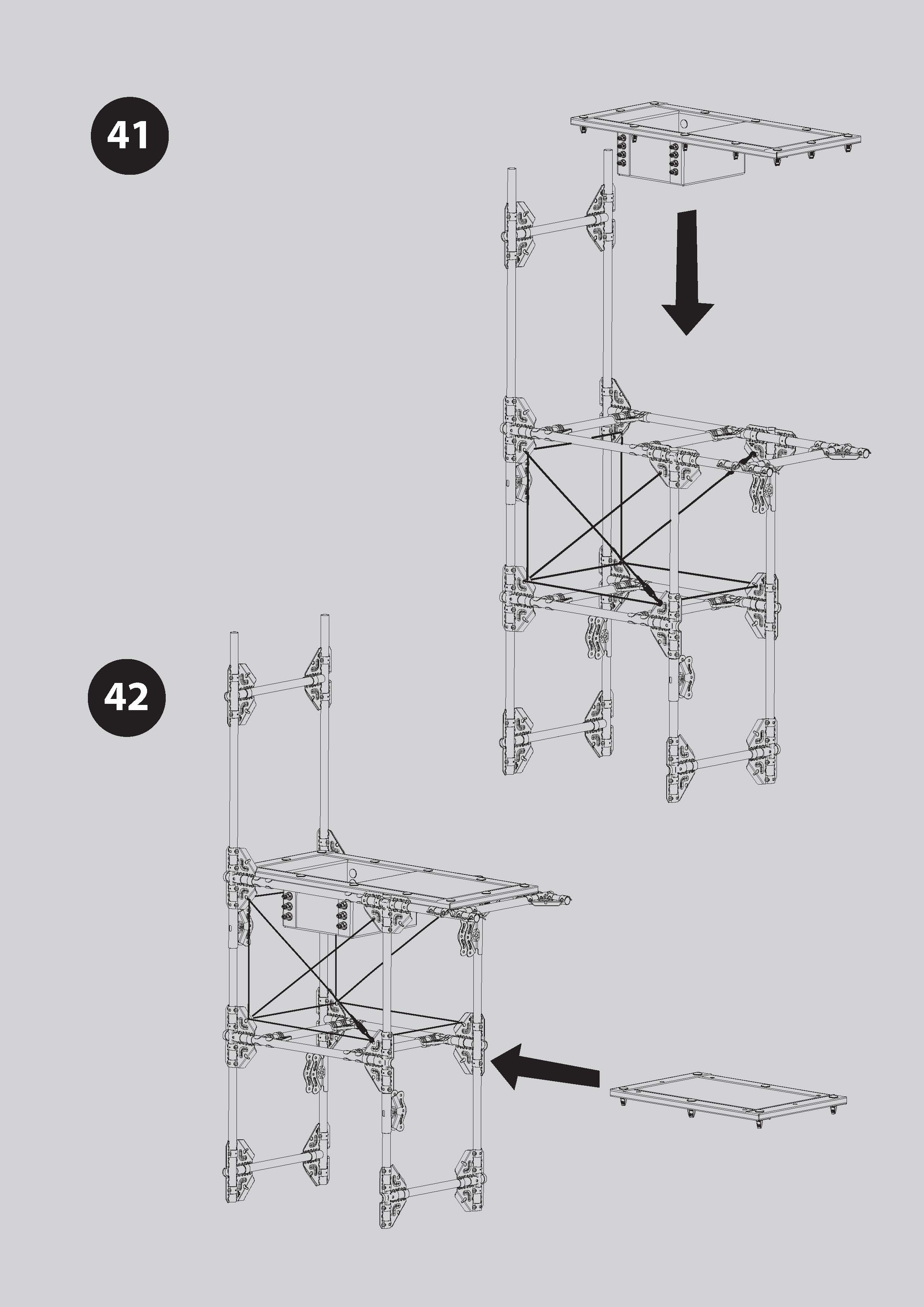 41

42