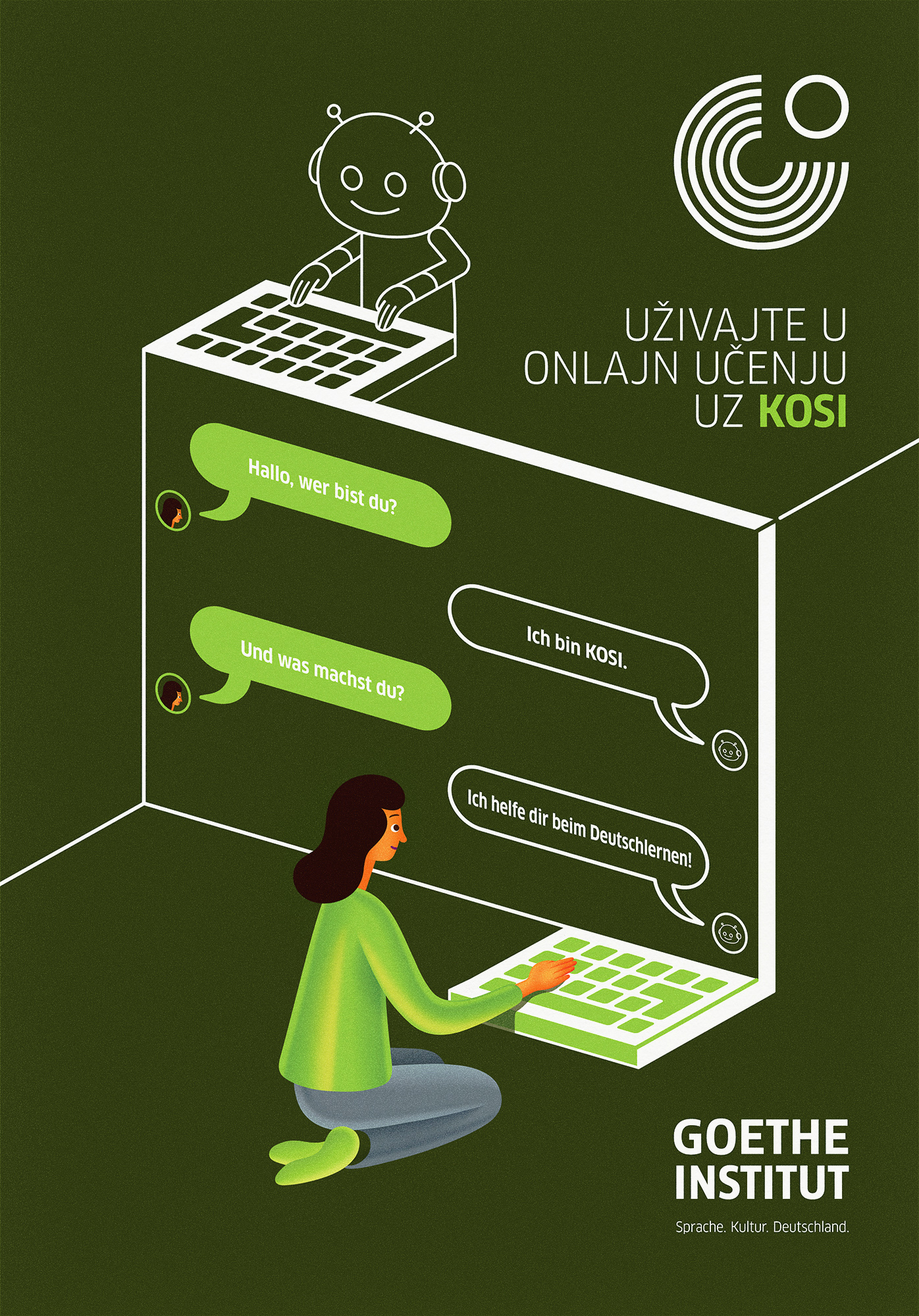 UŽIVAJTE U ONLAJN UČENJU UZ KOSI

Hallo, wer bist du?

Ich bin KOSI.

Und was machst du?

Ich helfe dir beim Deutschlernen!

GOETHE INSTITUT

Sprache. Kultur. Deutschland.