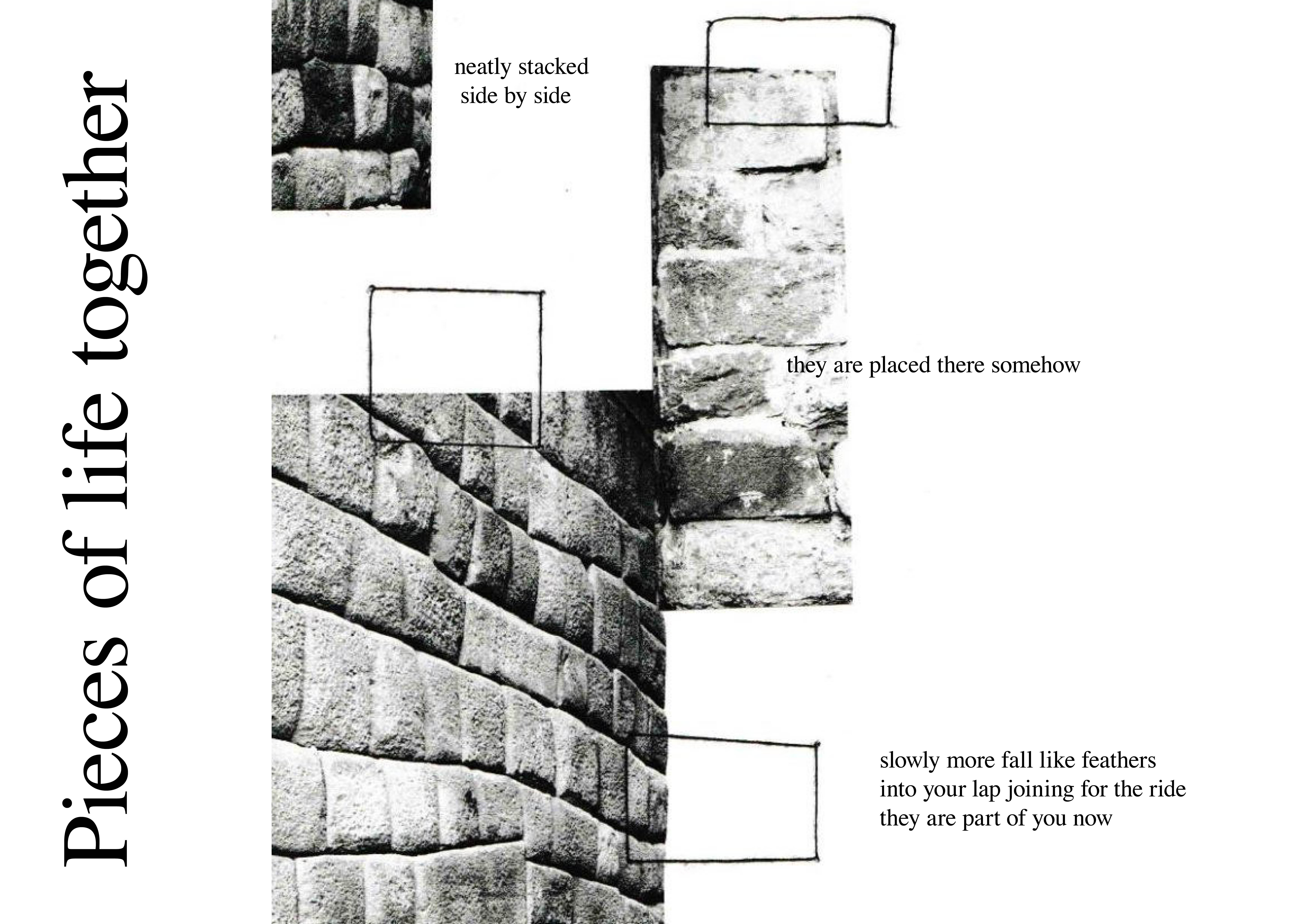 Pieces of life together

neatly stacked
side by side

they are placed there somehow

slowly more fall like feathers
into your lap joining for the ride
they are part of you now