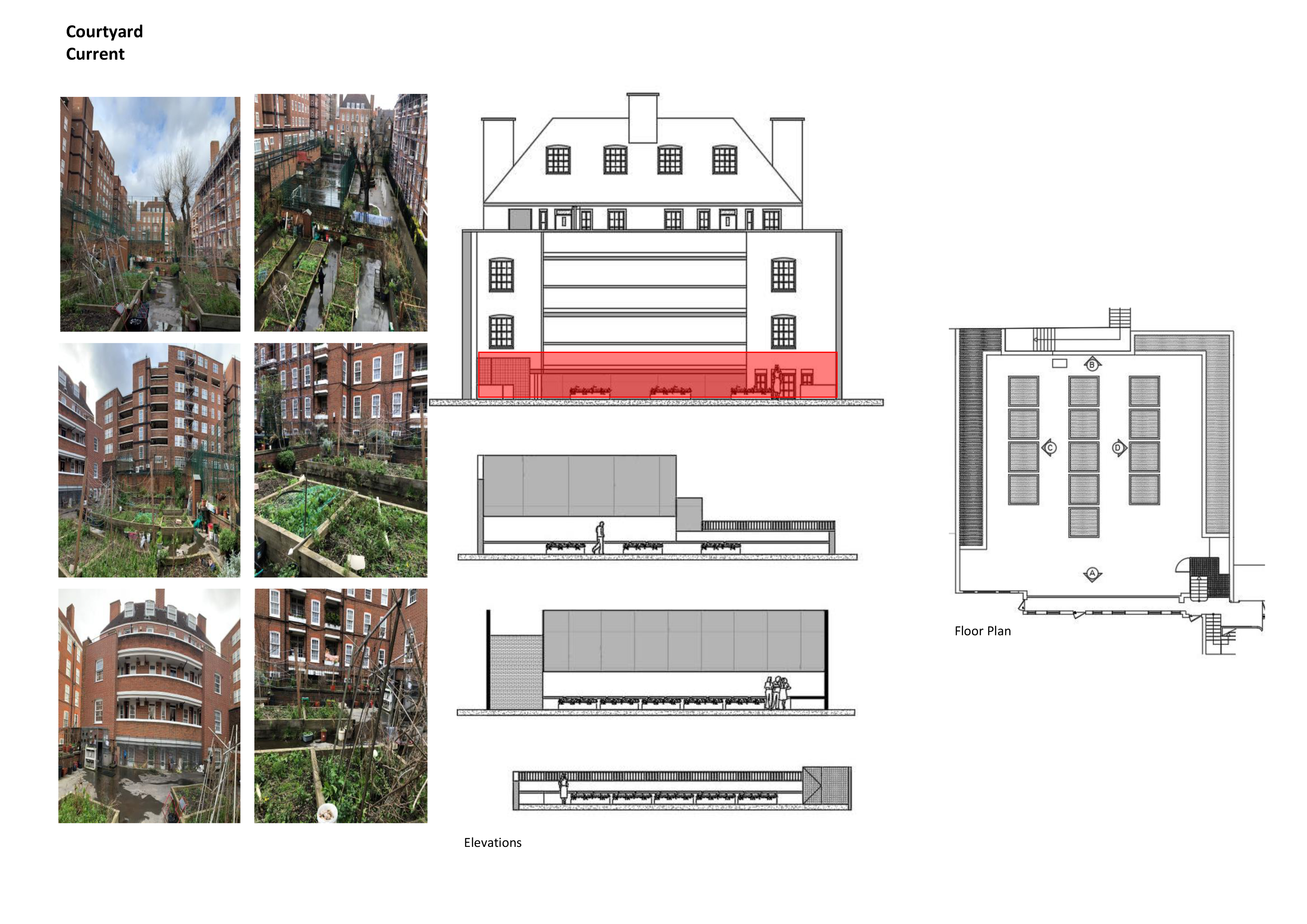 Courtyard
Current

B

C

D

A

Floor Plan

Elevations