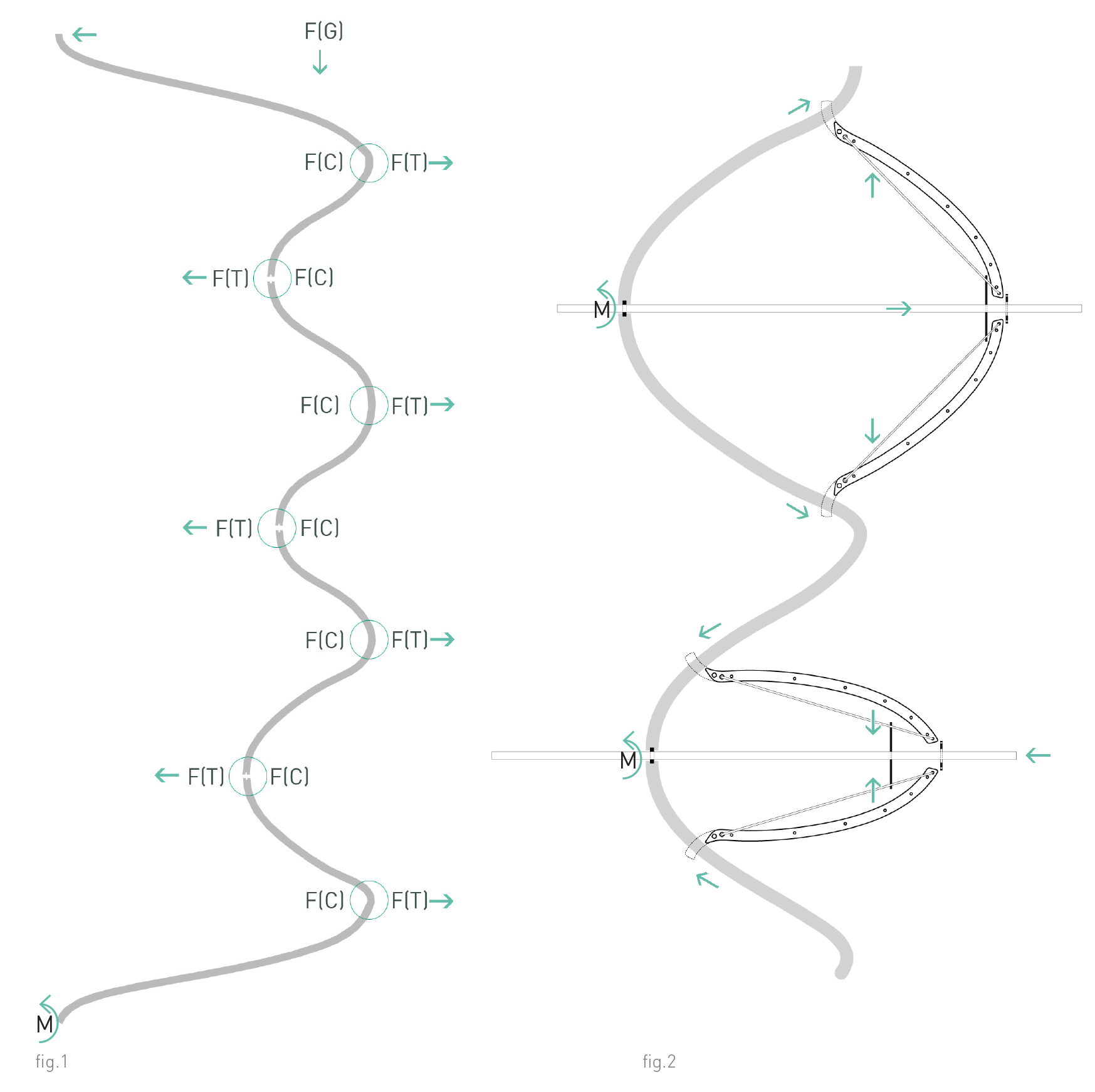 F(G)

F(C) F(T)

F(T) F(C)

F(C) F(T)

F(T) F(C)

F(C) F(T)

F(T) F(C)

F(C) F(T)

M

fig.1

M

M

fig.2