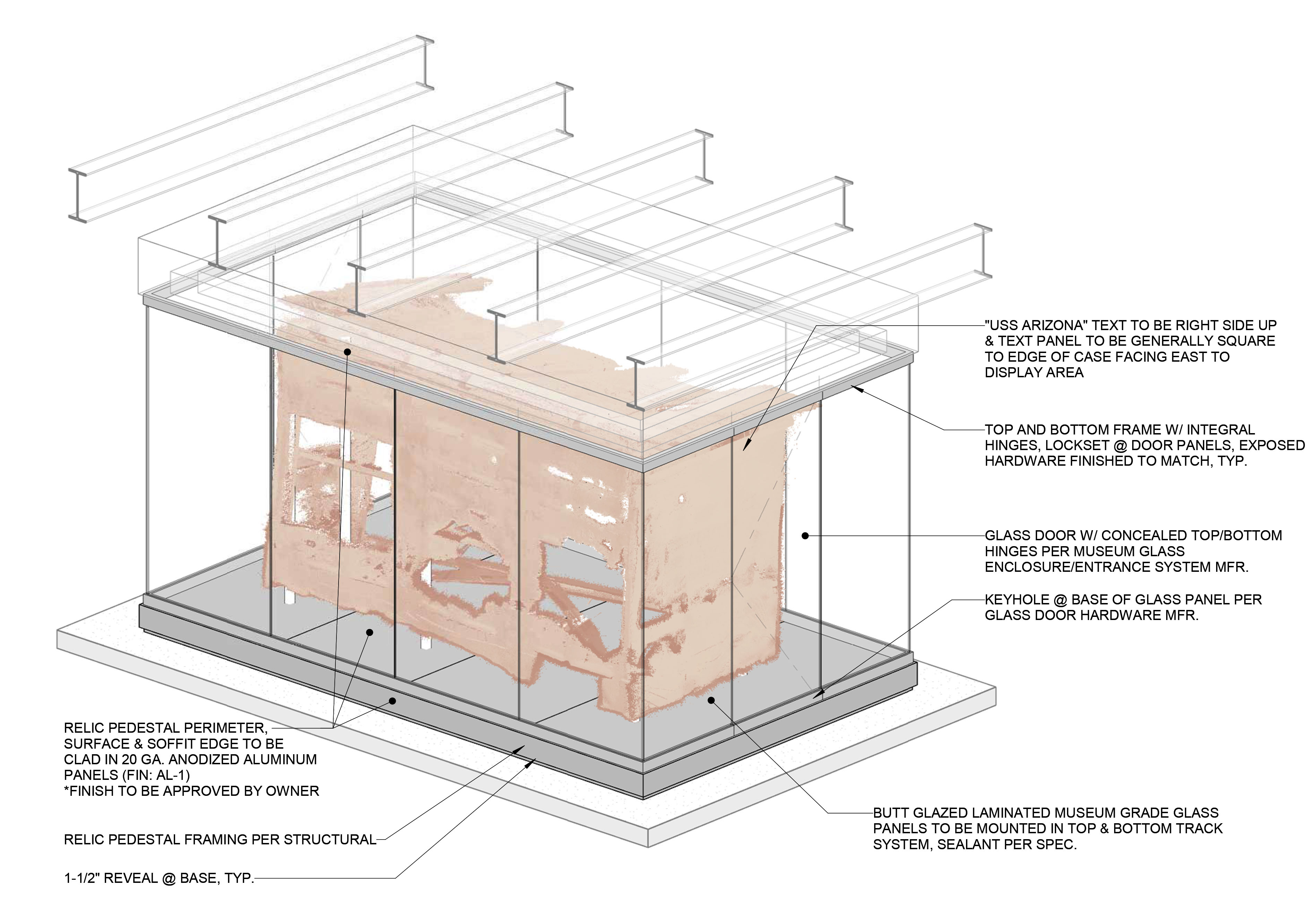 "USS ARIZONA" TEXT TO BE RIGHT SIDE UP & TEXT PANEL TO BE GENERALLY SQUARE TO EDGE OF CASE FACING EAST TO DISPLAY AREA

TOP AND BOTTOM FRAME W/ INTEGRAL HINGES, LOCKSET @ DOOR PANELS, EXPOSED HARDWARE FINISHED TO MATCH, TYP.

GLASS DOOR W/ CONCEALED TOP/BOTTOM HINGES PER MUSEUM GLASS ENCLOSURE/ENTRANCE SYSTEM MFR.

KEYHOLE @ BASE OF GLASS PANEL PER GLASS DOOR HARDWARE MFR.

RELIC PEDESTAL PERIMETER, SURFACE & SOFFIT EDGE TO BE CLAD IN 20 GA. ANODIZED ALUMINUM PANELS (FIN: AL-1)
*FINISH TO BE APPROVED BY OWNER

RELIC PEDESTAL FRAMING PER STRUCTURAL

1-1/2" REVEAL @ BASE, TYP.

BUTT GLAZED LAMINATED MUSEUM GRADE GLASS PANELS TO BE MOUNTED IN TOP & BOTTOM TRACK SYSTEM, SEALANT PER SPEC.