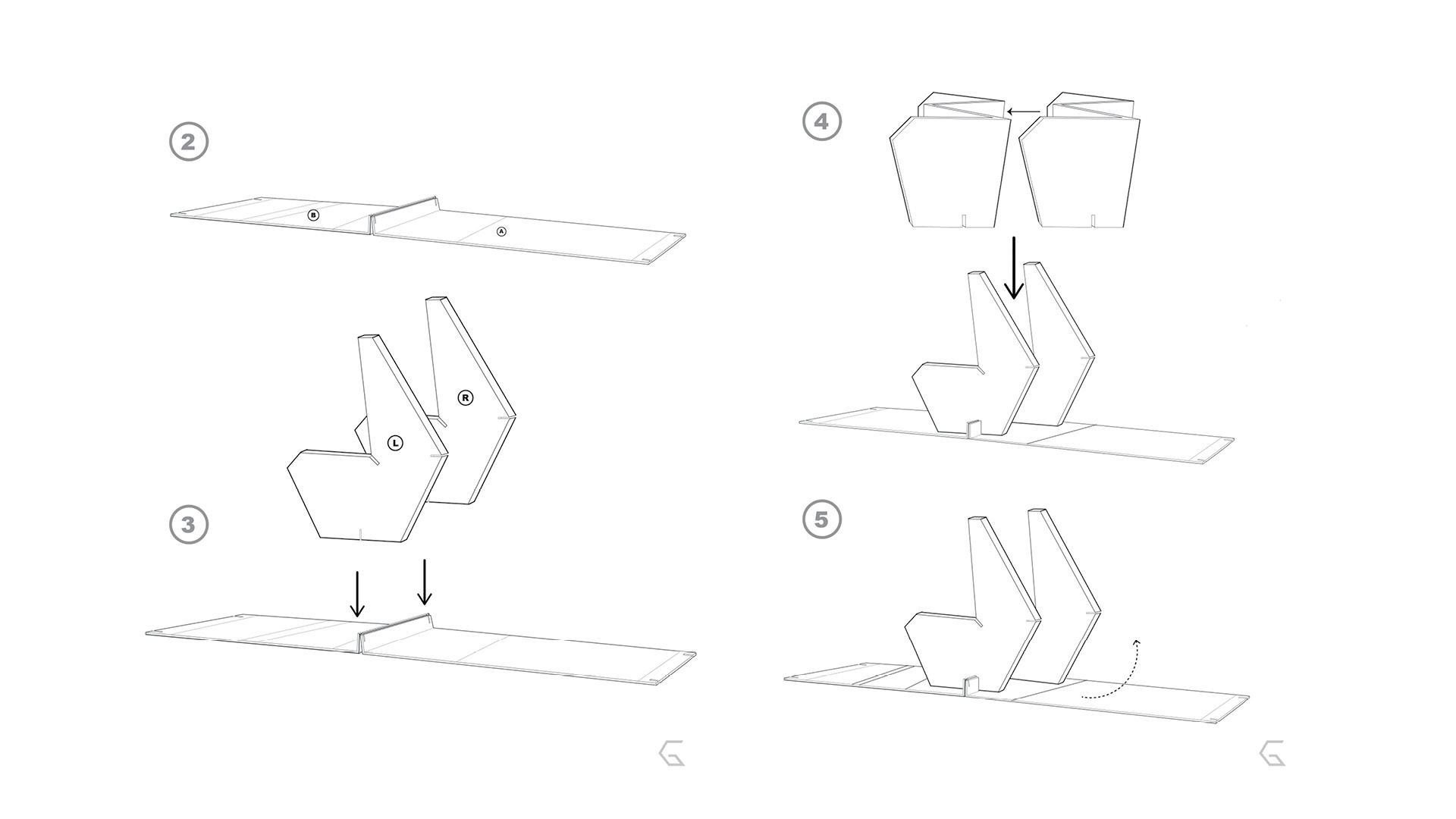 2

B

A

R

L

3

4

5