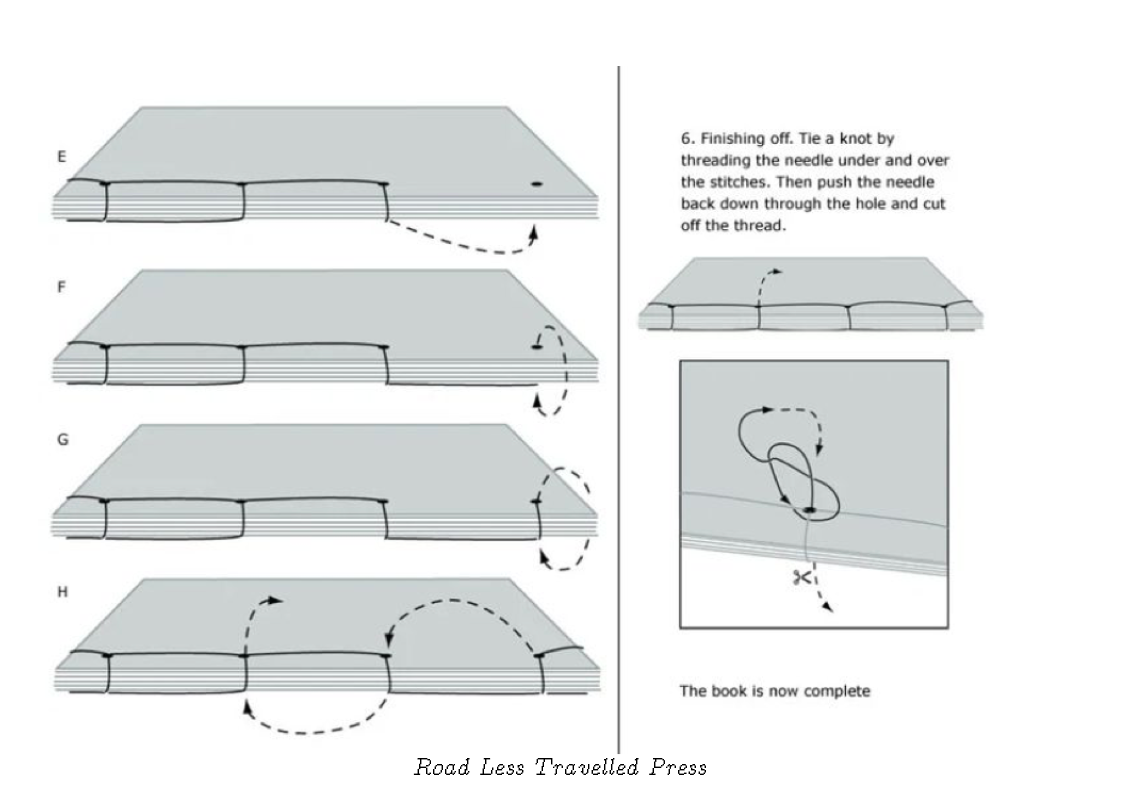 E

F

G

H

6. Finishing off. Tie a knot by threading the needle under and over the stitches. Then push the needle back down through the hole and cut off the thread.

The book is now complete

Road Less Travelled Press