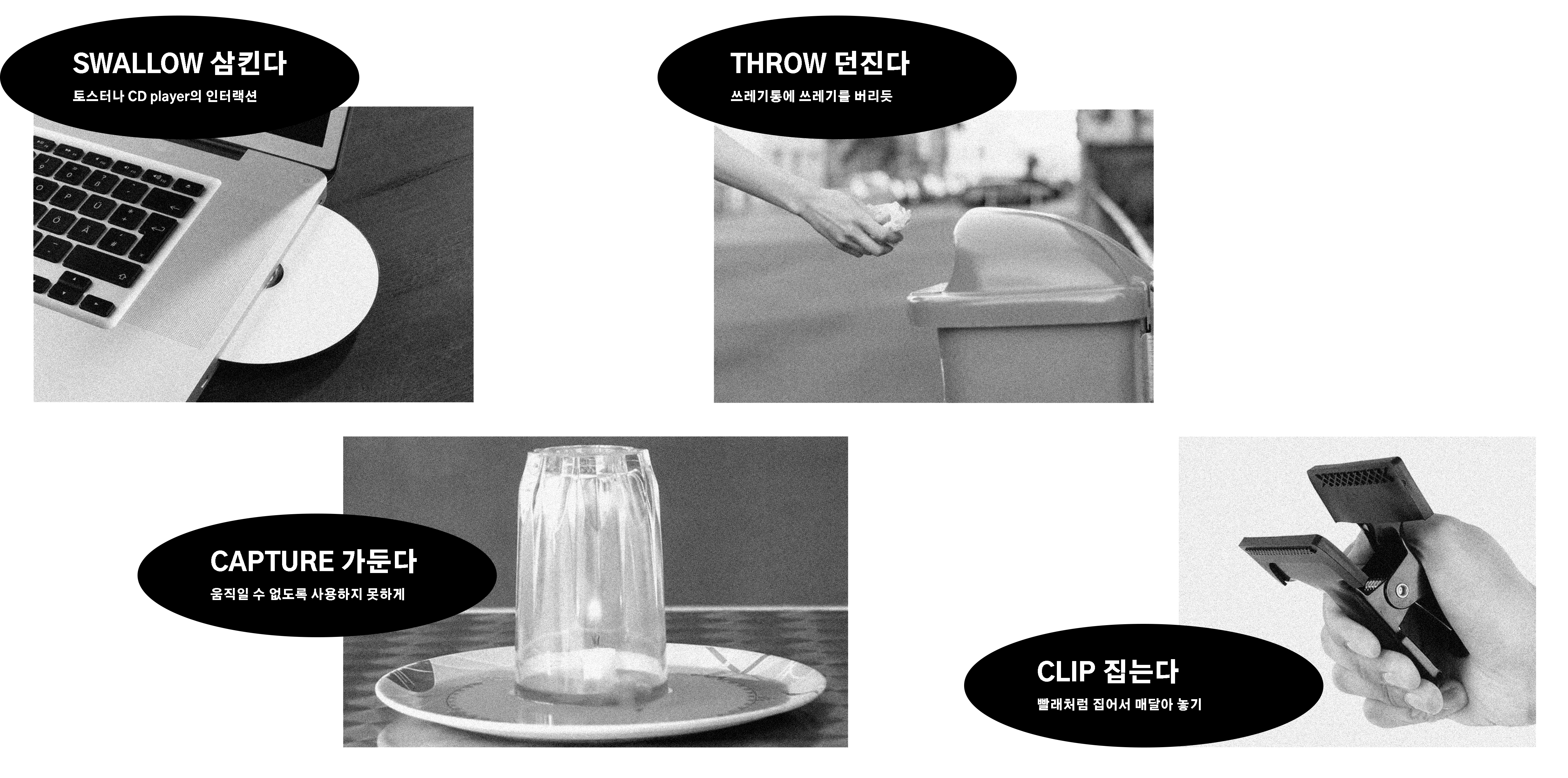 SWALLOW 삼킨다
토스터나 CD player의 인터랙션

THROW 던진다
쓰레기통에 쓰레기를 버리듯

CAPTURE 가둔다
움직일 수 없도록 사용하지 못하게

CLIP 집는다
빨래처럼 집어서 매달아 놓기