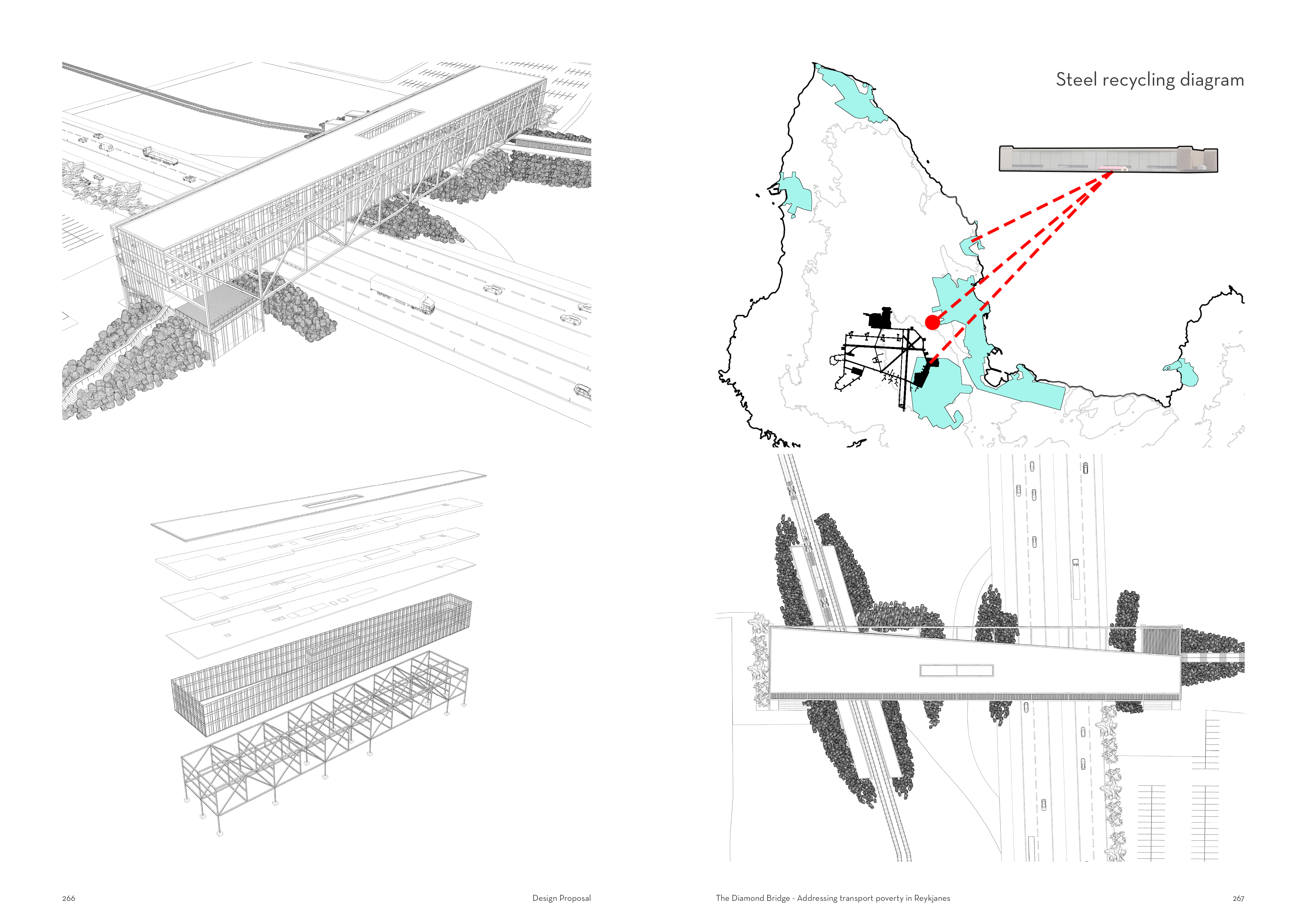 Steel recycling diagram

266

Design Proposal

The Diamond Bridge - Addressing transport poverty in Reykjanes

267