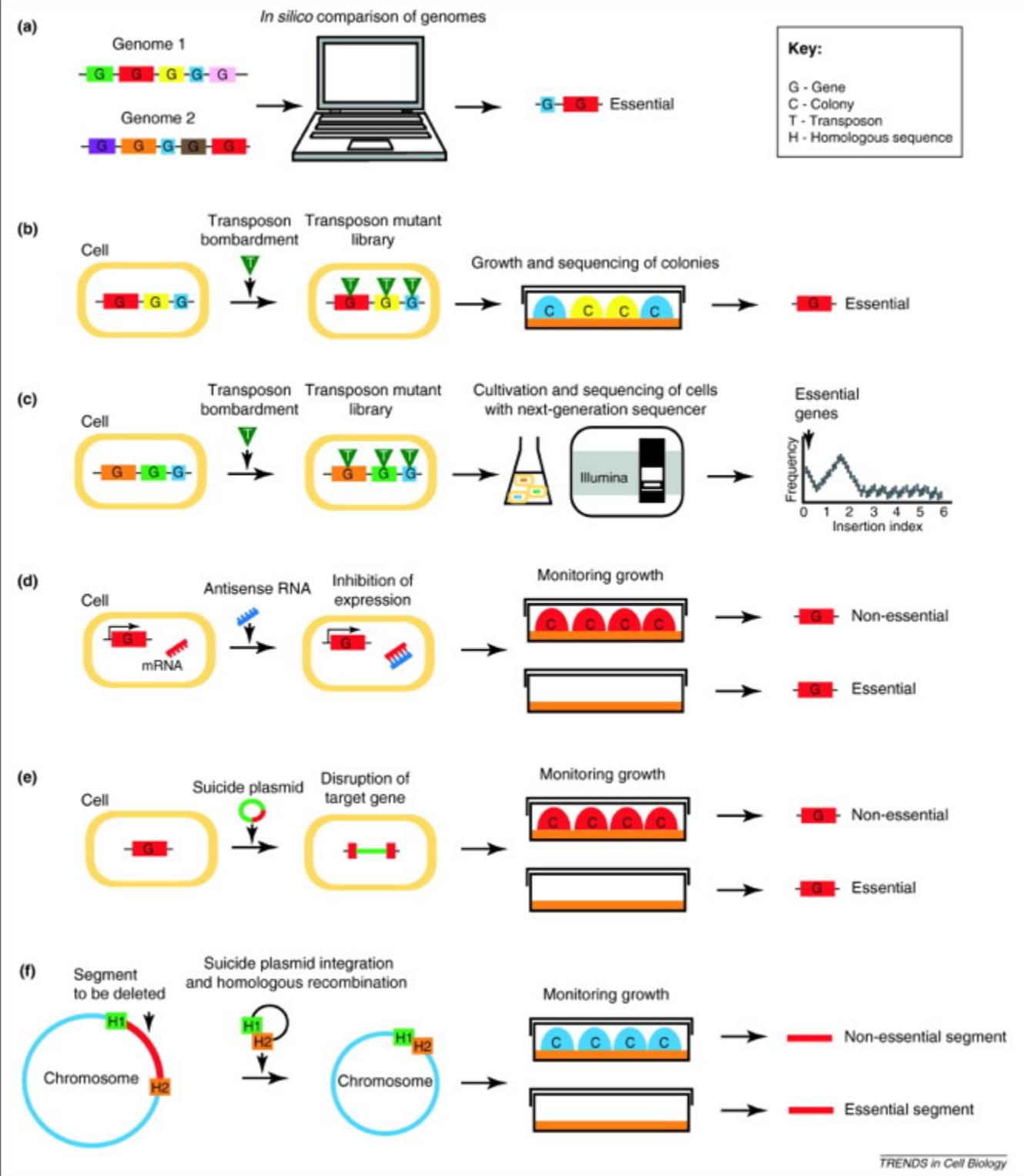 (a)

In silico comparison of genomes

Genome 1

G G G G G

Genome 2

G G G G G

G G Essential

Key:

G - Gene
C - Colony
T - Transposon
H - Homologous sequence

(b)

Cell

G G G

Transposon bombardment

T

Transposon mutant library

T T T
G G G

Growth and sequencing of colonies

C C C C

G Essential

(c)

Cell

G G G

Transposon bombardment

T

Transposon mutant library

T T T
G G G

Cultivation and sequencing of cells with next-generation sequencer

Illumina

Essential genes

Frequency

0 1 2 3 4 5 6
Insertion index

(d)

Cell

G

mRNA

Antisense RNA

Inhibition of expression

G

Monitoring growth

C C C C

G Non-essential

G Essential

(e)

Cell

G

Suicide plasmid

Disruption of target gene

Monitoring growth

C C C C

G Non-essential

G Essential

(f)

Segment to be deleted

H1

Chromosome

H2

Suicide plasmid integration and homologous recombination

H1
H2

H1 H2

Chromosome

Monitoring growth

C C C C

Non-essential segment

Essential segment

TRENDS in Cell Biology