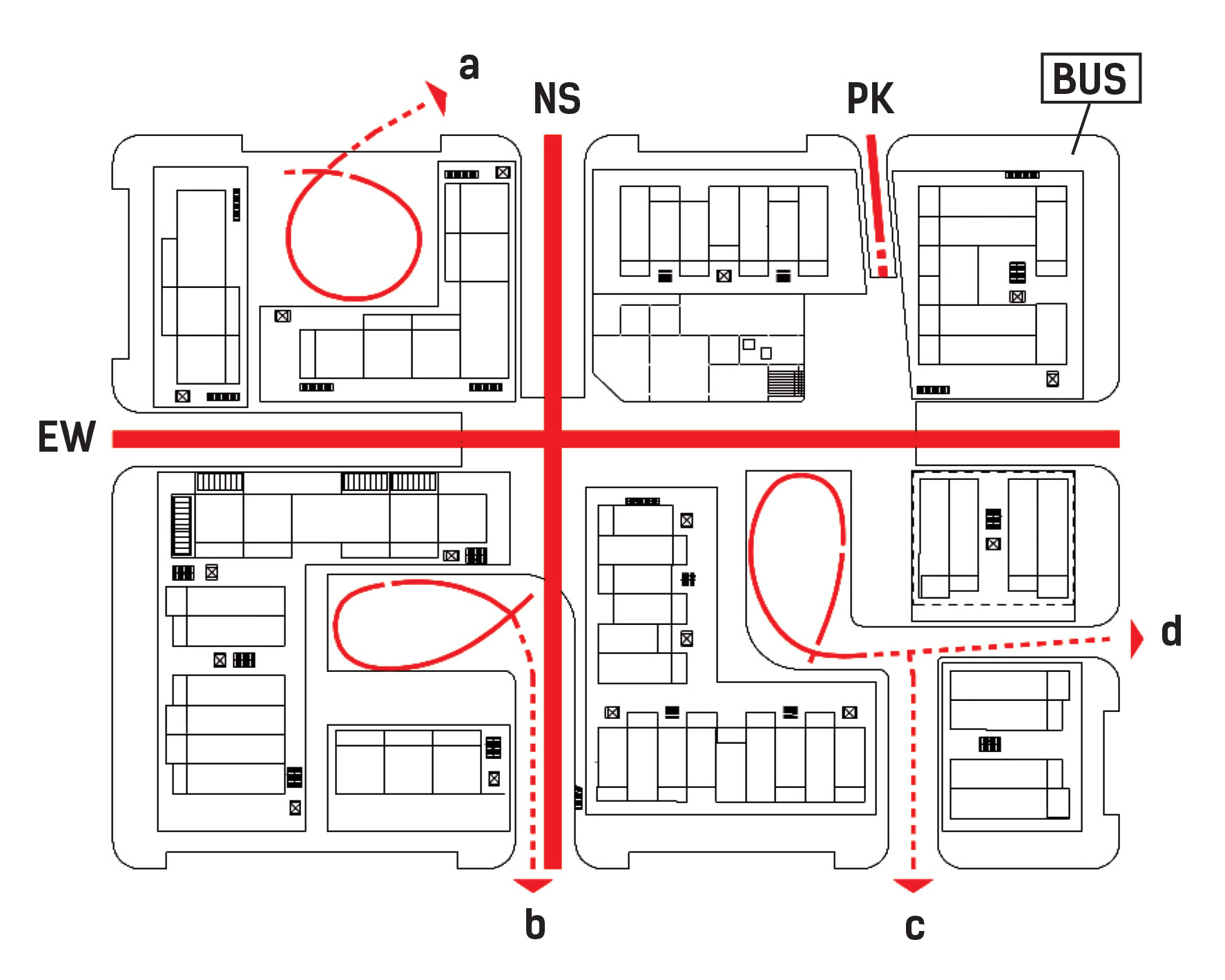 a
NS
PK
BUS
EW
d
b
c