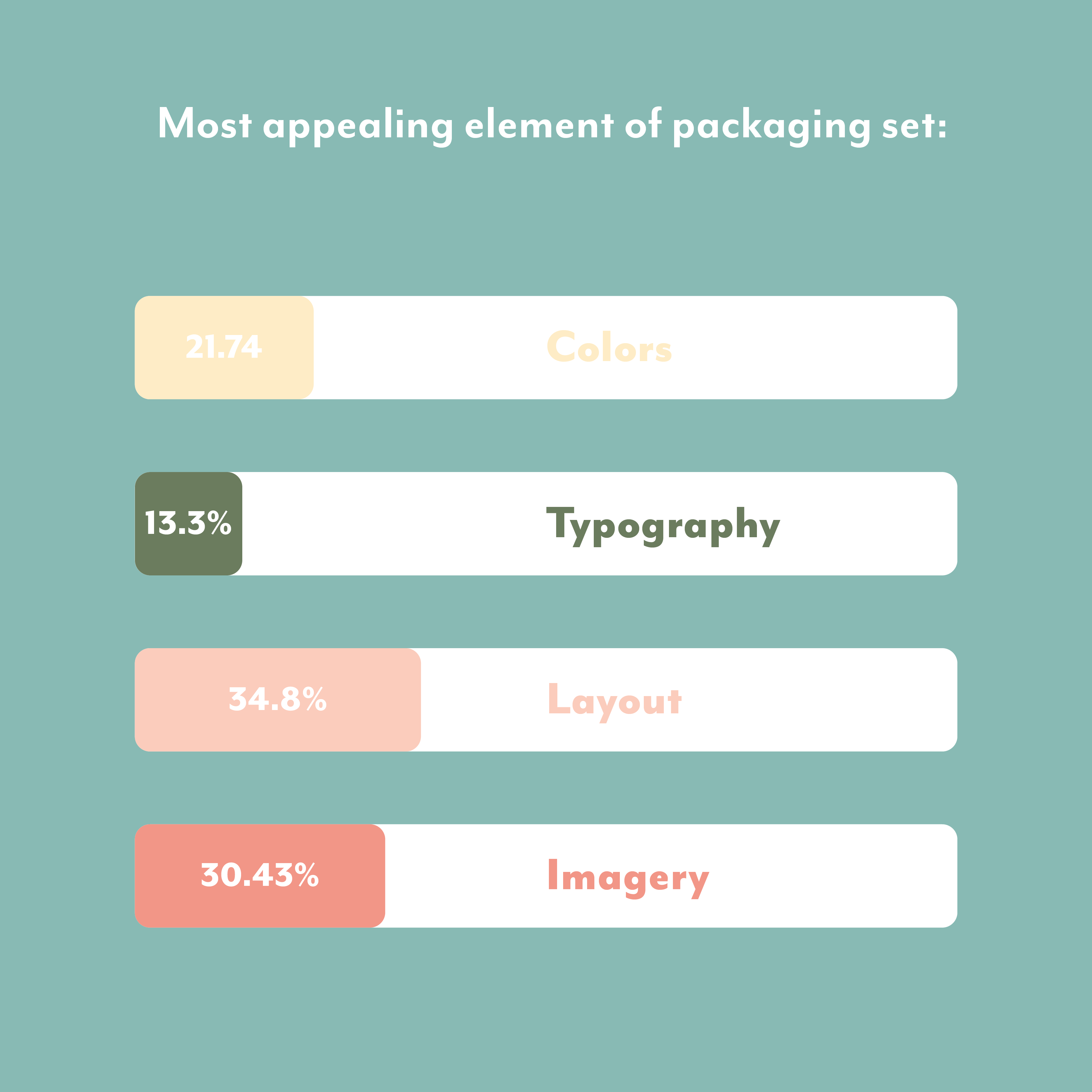 Most appealing element of packaging set:

21.74

Colors

13.3%

Typography

34.8%

Layout

30.43%

Imagery