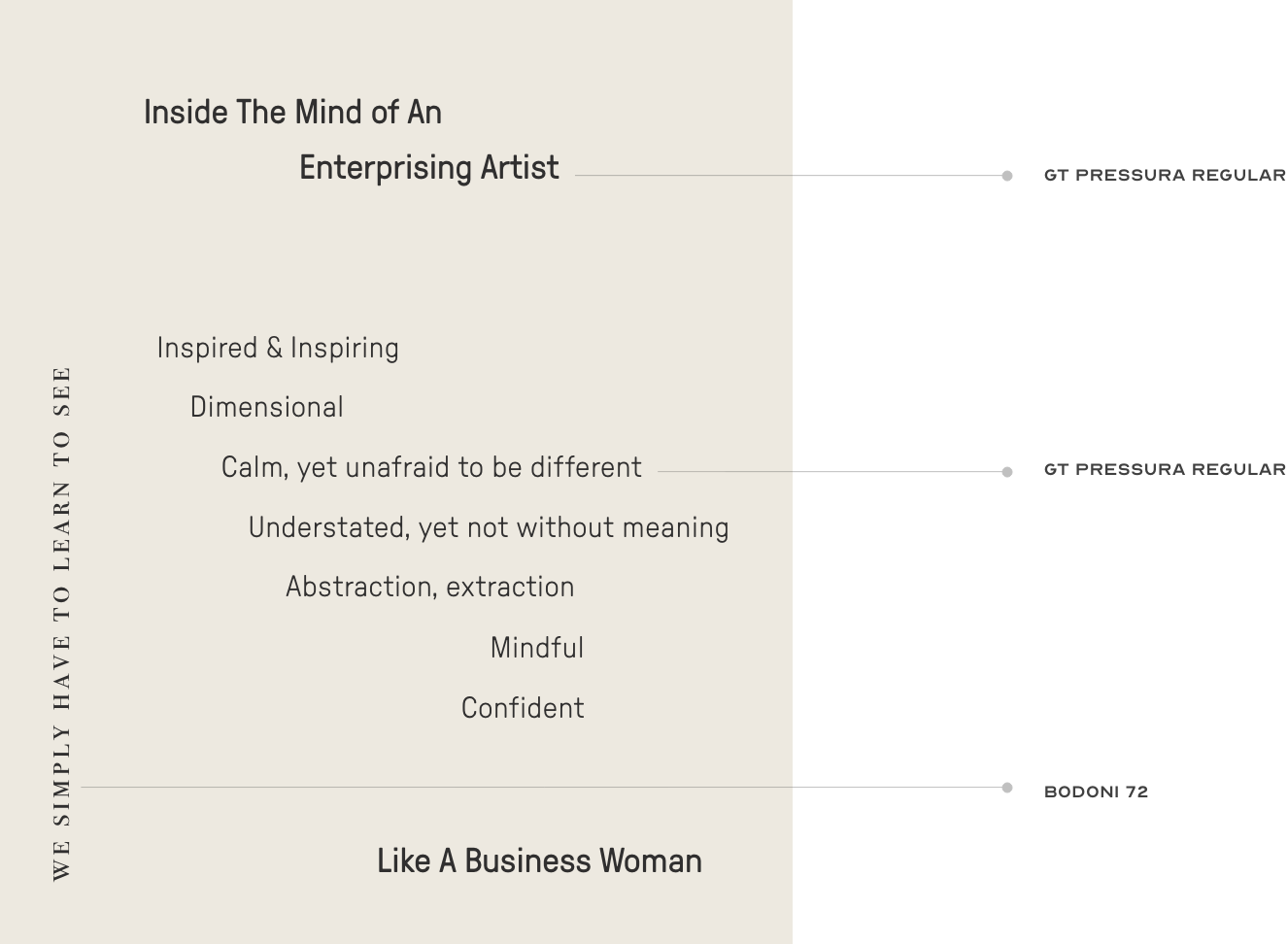 Inside The Mind of An
Enterprising Artist

GT PRESSURA REGULAR

Inspired & Inspiring
Dimensional
Calm, yet unafraid to be different
Understated, yet not without meaning
Abstraction, extraction
Mindful
Confident

GT PRESSURA REGULAR

WE SIMPLY HAVE TO LEARN TO SEE

BODONI 72

Like A Business Woman