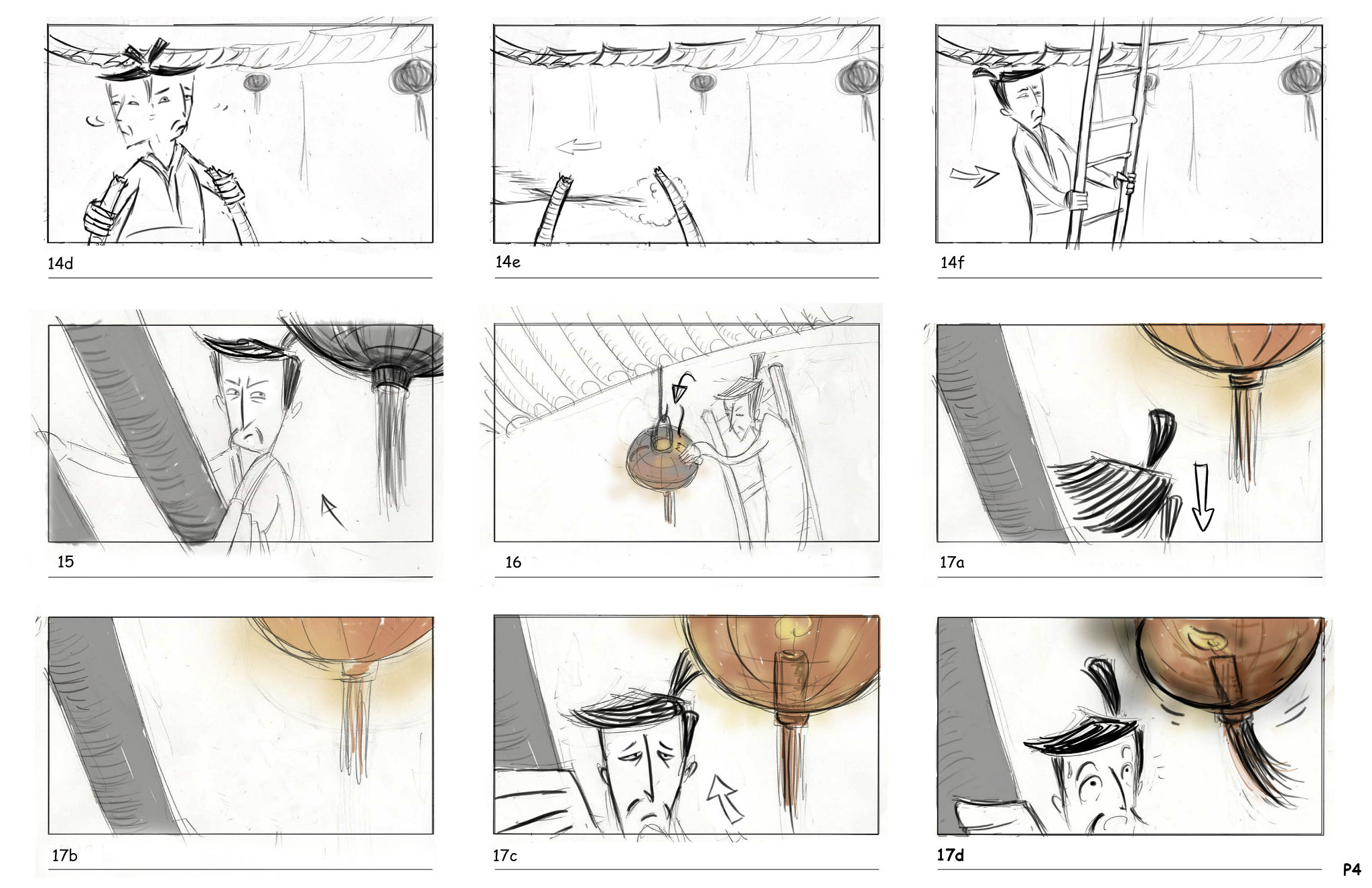 14d

14e

14f

15

16

17a

17b

17c

17d

P4