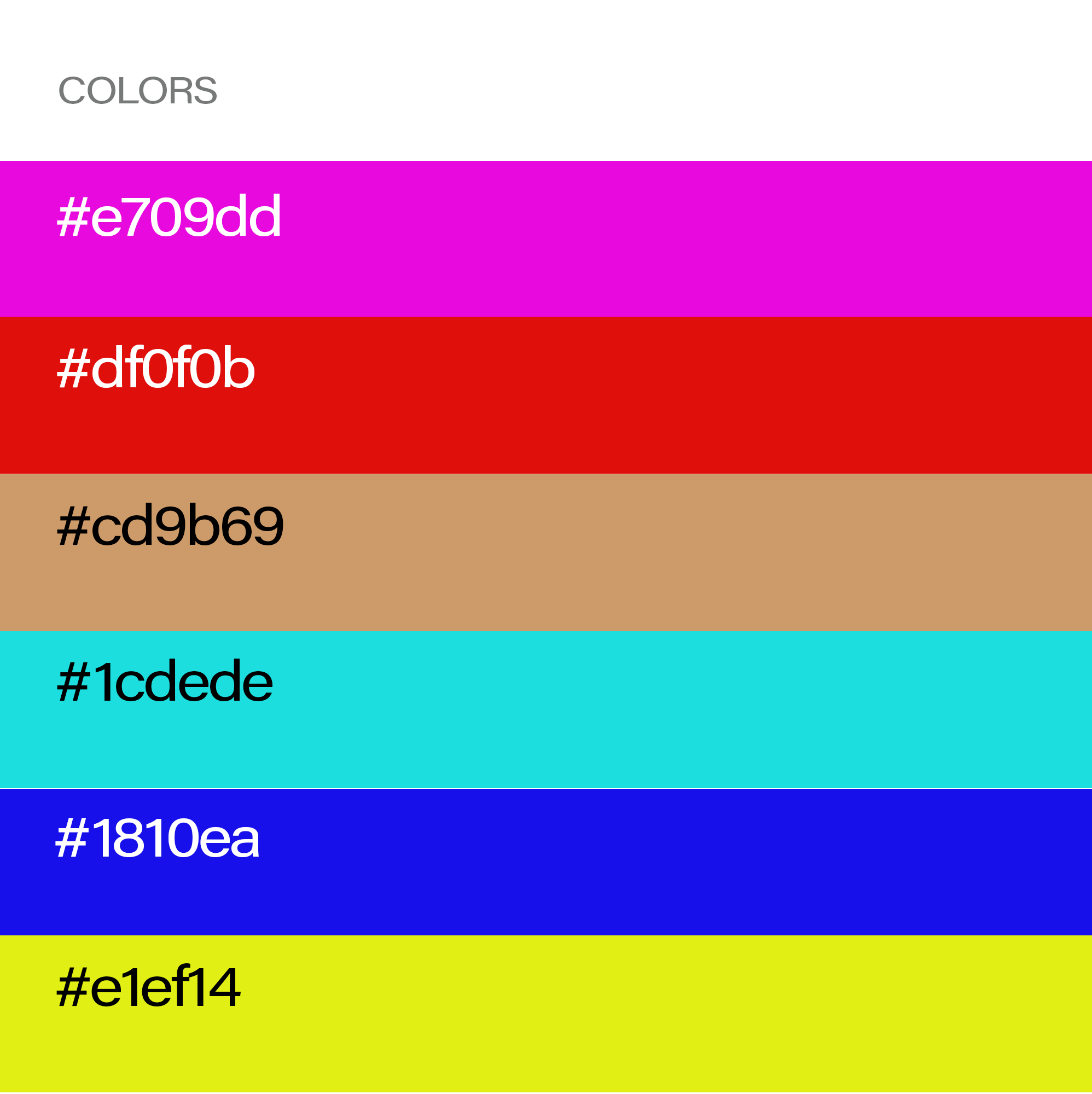 COLORS

#e709dd

#df0f0b

#cd9b69

#1cdede

#1810ea

#e1ef14