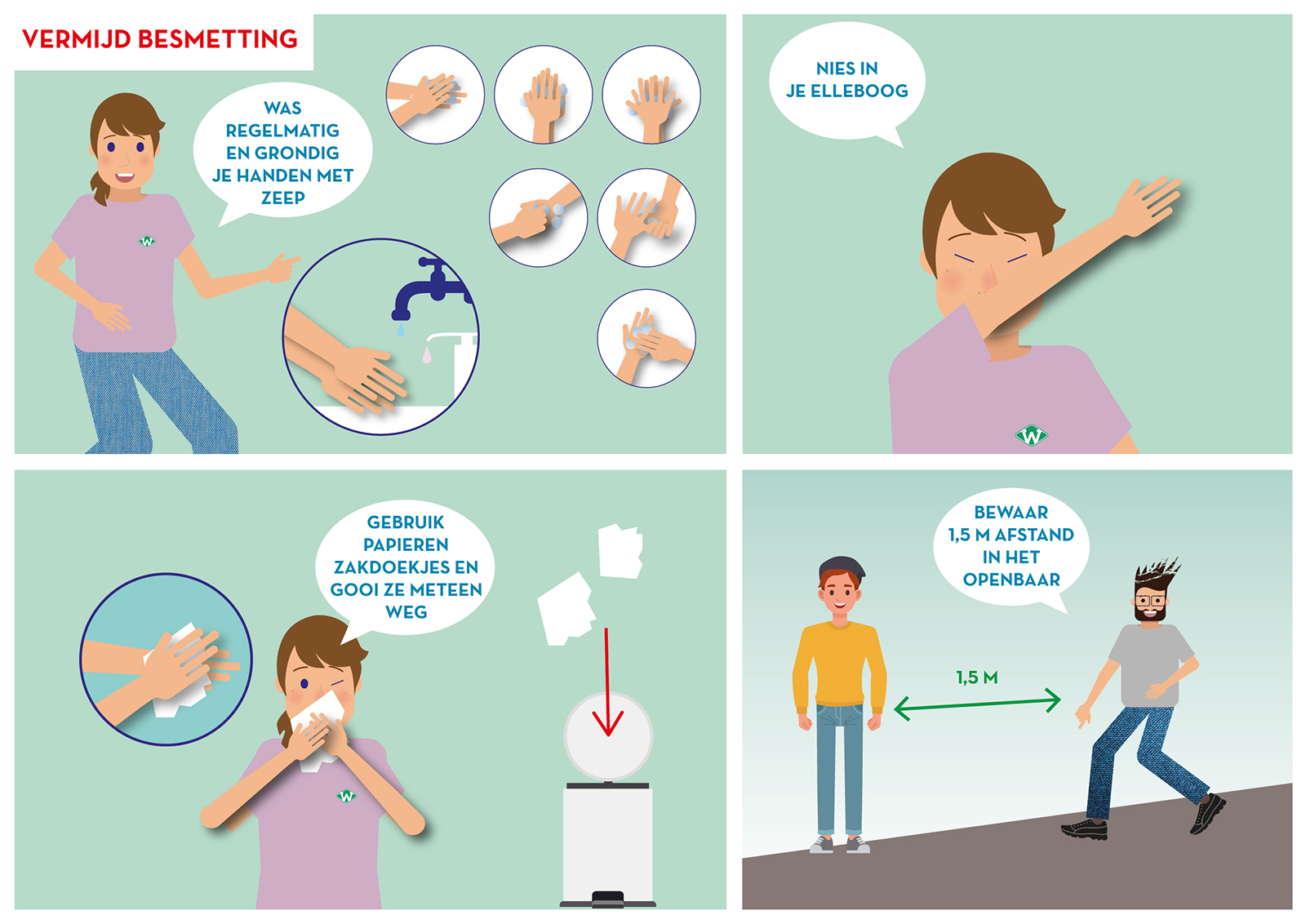 VERMIJD BESMETTING

WAS REGELMATIG EN GRONDIG JE HANDEN MET ZEEP

W

NIES IN JE ELLEBOOG

W

GEBRUIK PAPIEREN ZAKDOEKJES EN GOOI ZE METEEN WEG

W

BEWAAR 1,5 M AFSTAND IN HET OPENBAAR

1,5 M