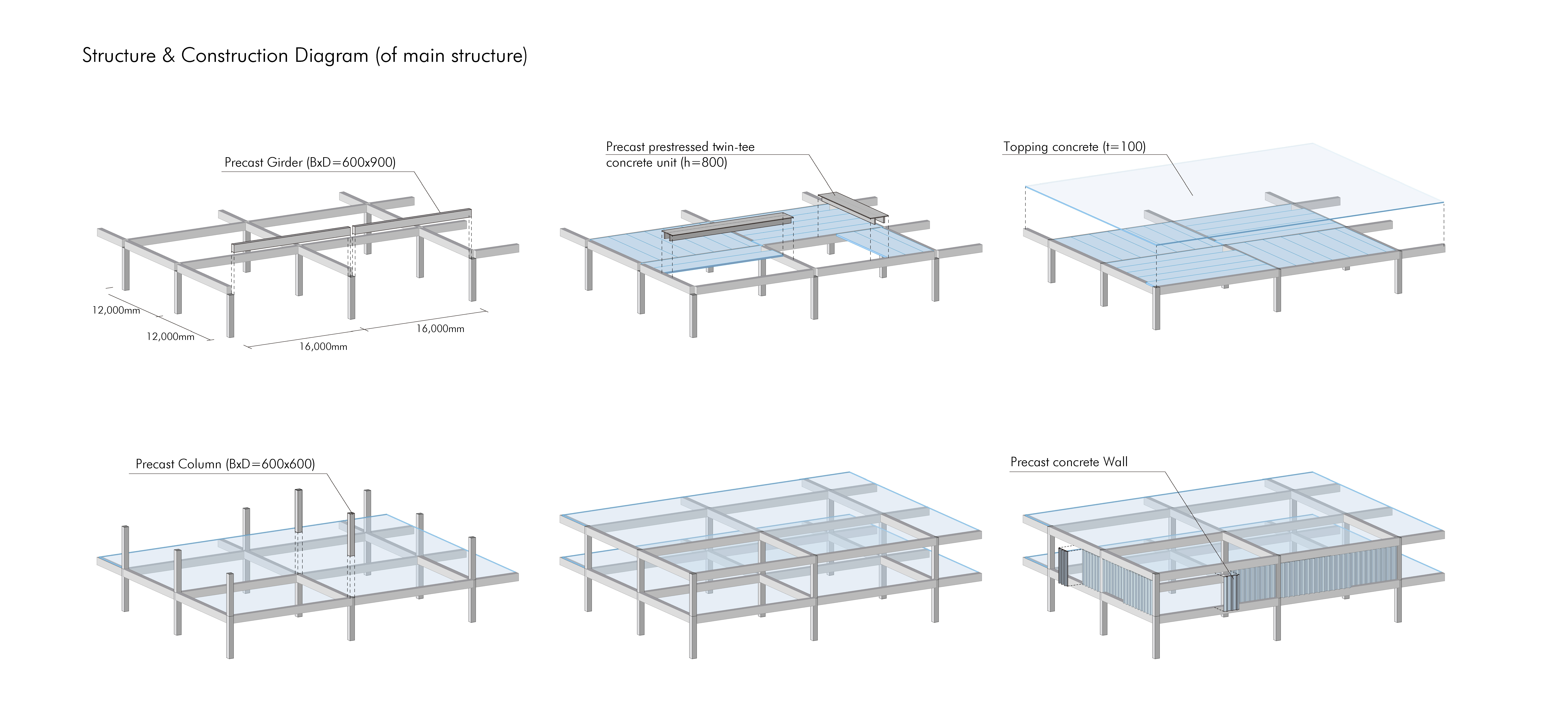 Structure & Construction Diagram (of main structure)

Precast Girder (BxD=600x900)

12,000mm

12,000mm

16,000mm

16,000mm

Precast prestressed twin-tee concrete unit (h=800)

Topping concrete (t=100)

Precast Column (BxD=600x600)

Precast concrete Wall