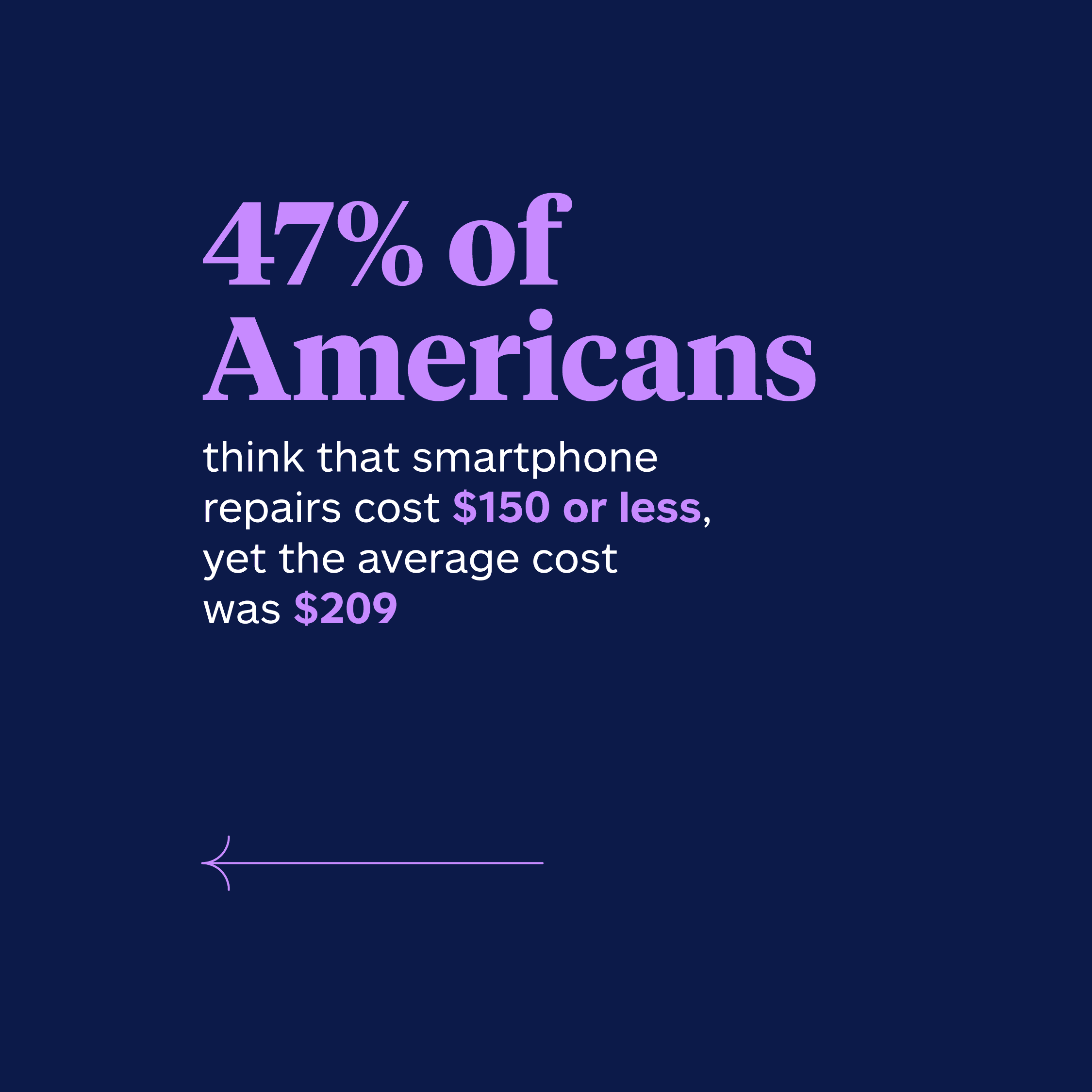 47% of Americans

think that smartphone repairs cost \$150 or less, yet the average cost was \$209