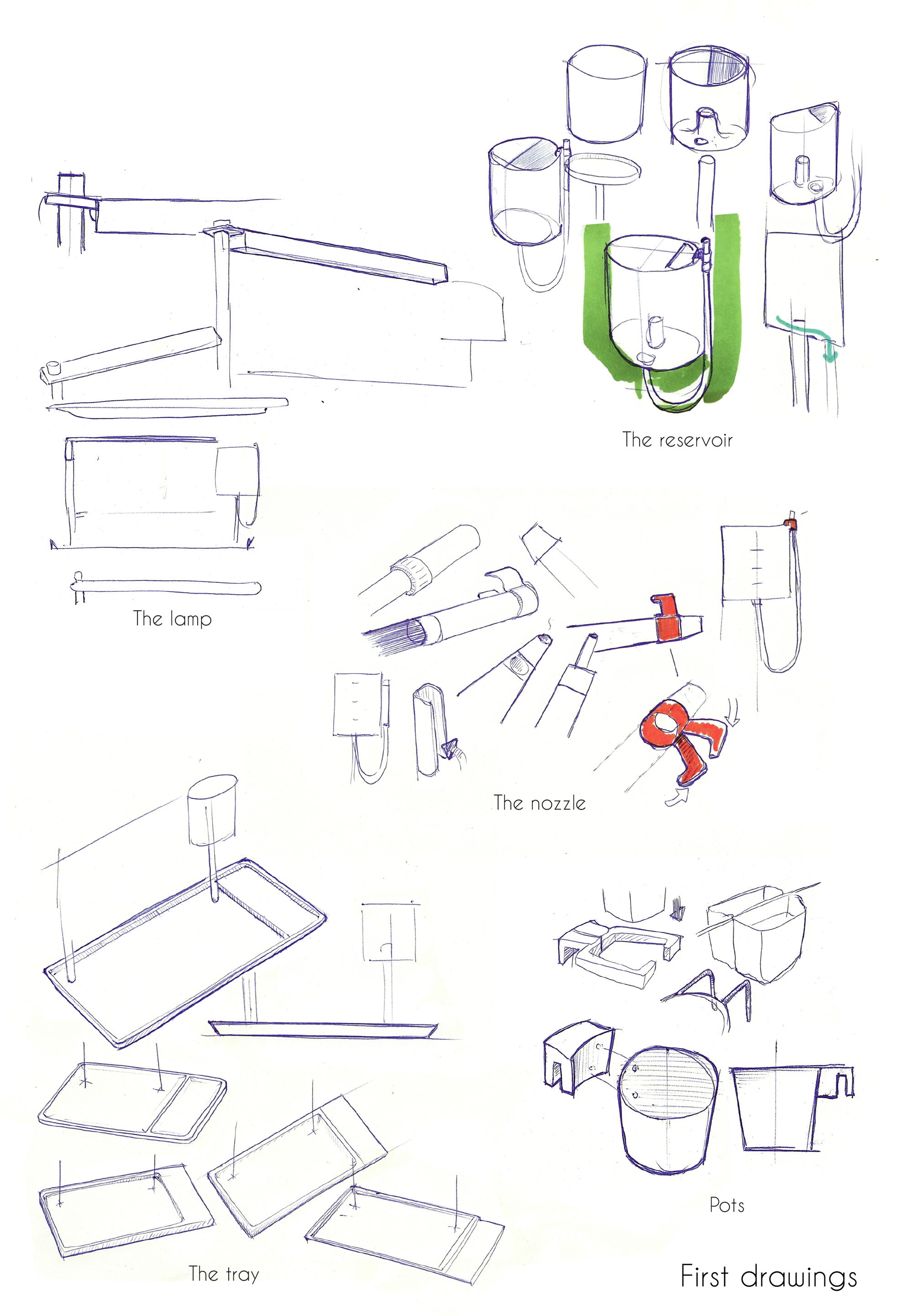 The reservoir

The lamp

The nozzle

Pots

The tray

First drawings