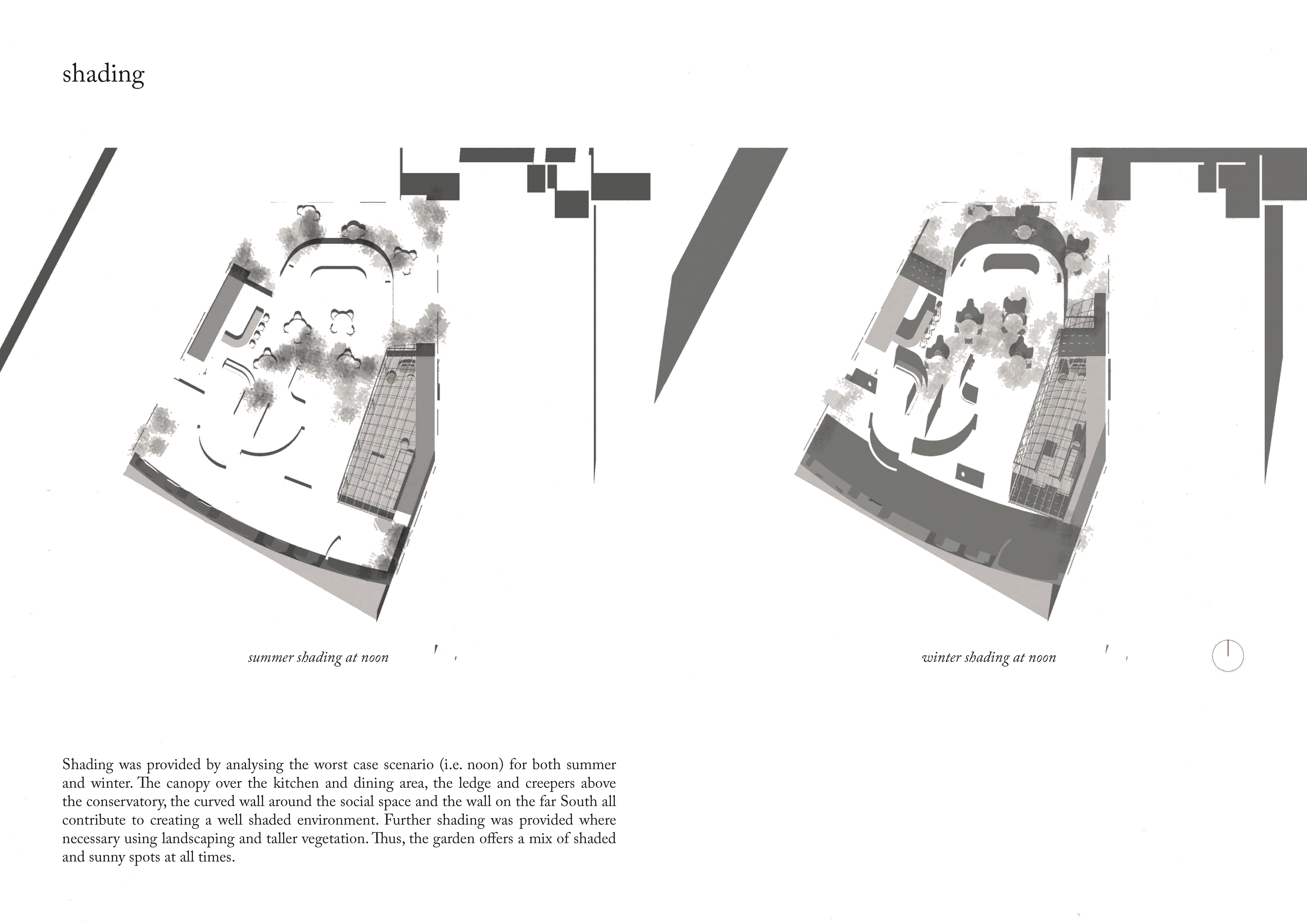 shading

summer shading at noon

winter shading at noon

Shading was provided by analysing the worst case scenario (i.e. noon) for both summer and winter. The canopy over the kitchen and dining area, the ledge and creepers above the conservatory, the curved wall around the social space and the wall on the far South all contribute to creating a well shaded environment. Further shading was provided where necessary using landscaping and taller vegetation. Thus, the garden offers a mix of shaded and sunny spots at all times.