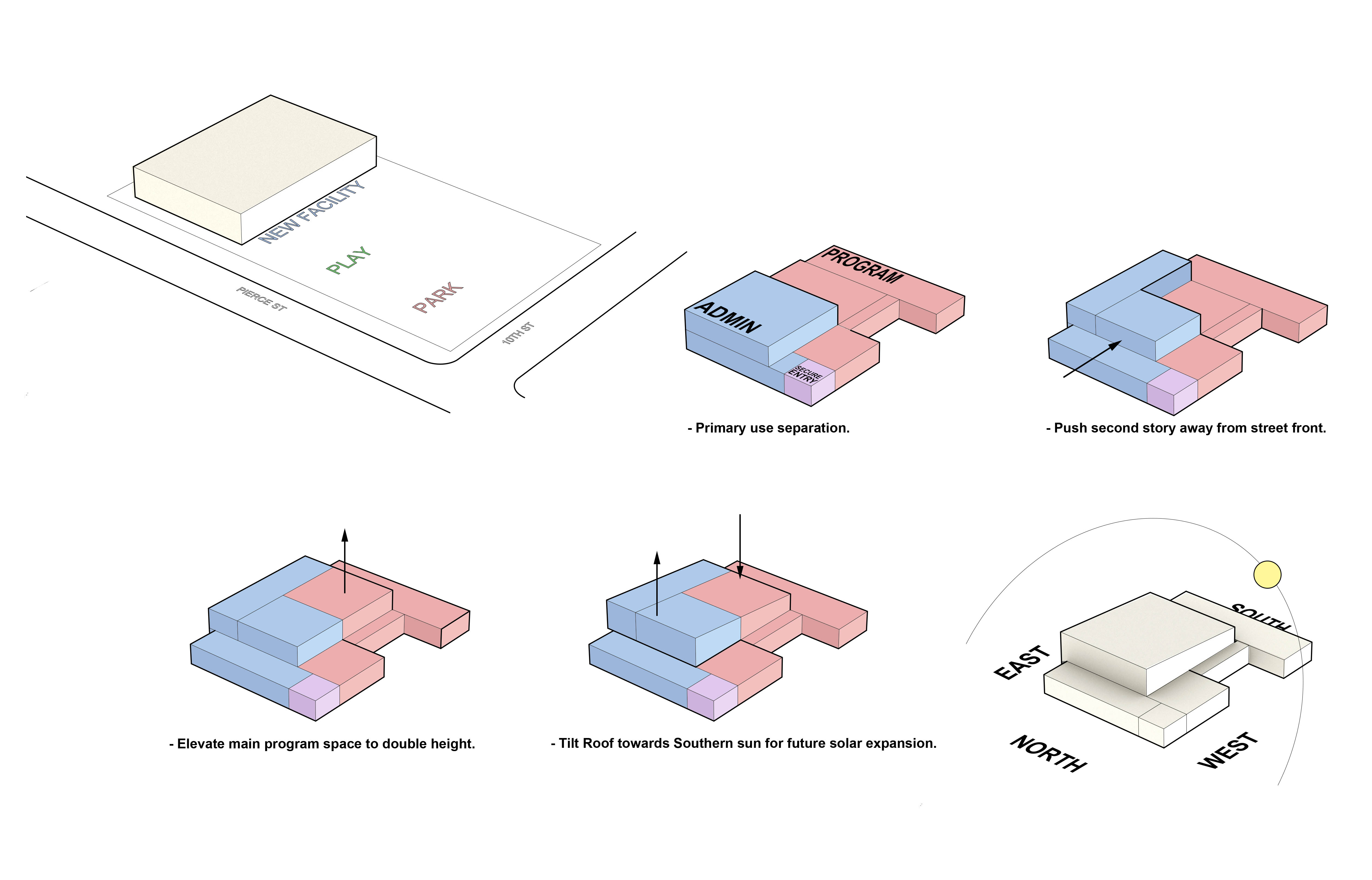 NEW FACILITY

PLAY

PARK

PIERCE ST

10TH ST

PROGRAM

ADMIN

SECURE ENTRY

- Primary use separation.

- Push second story away from street front.

- Elevate main program space to double height.

- Tilt Roof towards Southern sun for future solar expansion.

SOUTH

EAST

NORTH

WEST