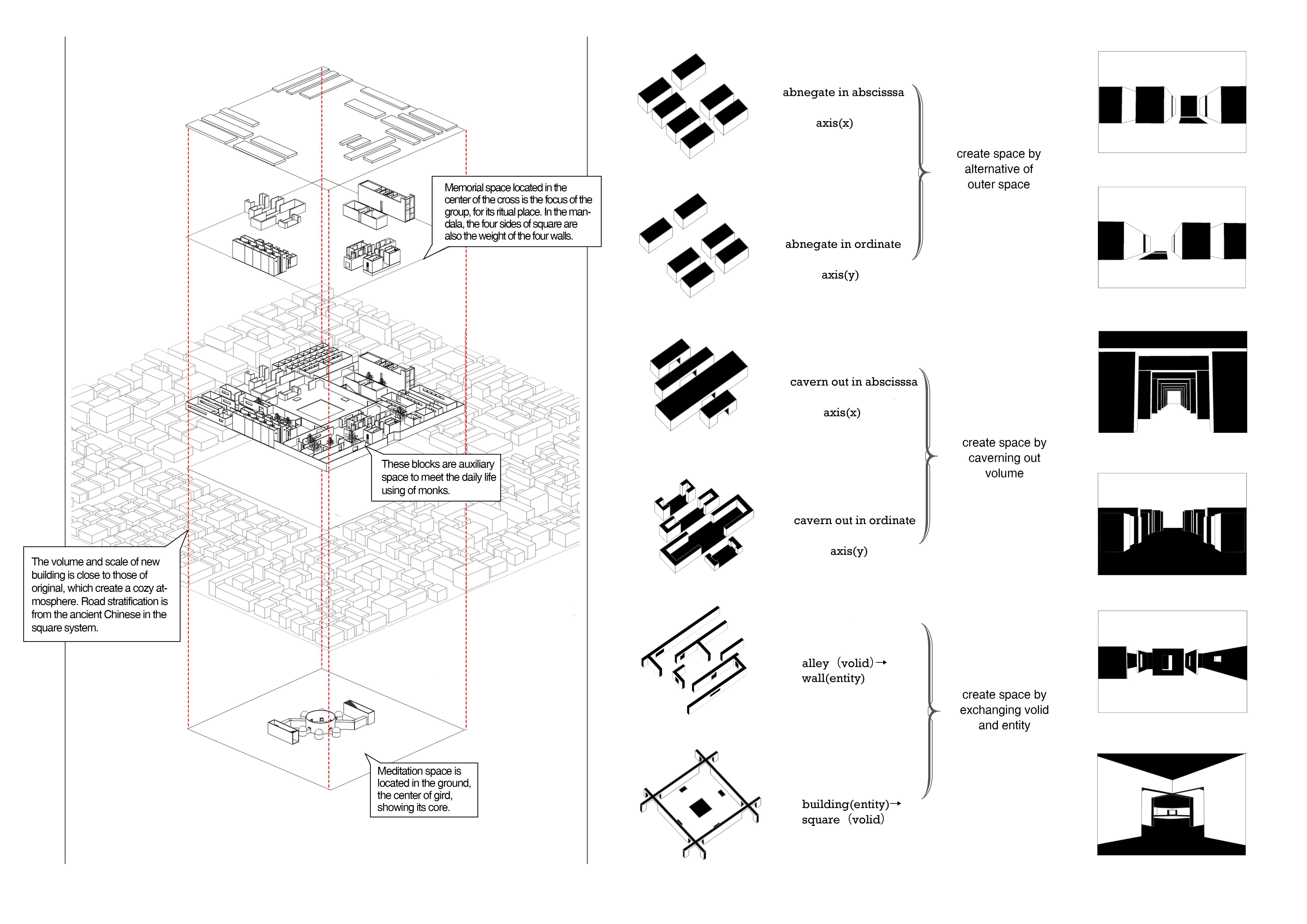 Memorial space located in the center of the cross is the focus of the group, for its ritual place. In the mandala, the four sides of square are also the weight of the four walls.

These blocks are auxiliary space to meet the daily life using of monks.

The volume and scale of new building is close to those of original, which create a cozy atmosphere. Road stratification is from the ancient Chinese in the square system.

Meditation space is located in the ground, the center of gird, showing its core.

abnegate in abscisssa

axis(x)

abnegate in ordinate

axis(y)

create space by alternative of outer space

cavern out in abscisssa

axis(x)

cavern out in ordinate

axis(y)

create space by caverning out volume

alley (volid)→ wall(entity)

building(entity)→ square (volid)

create space by exchanging volid and entity