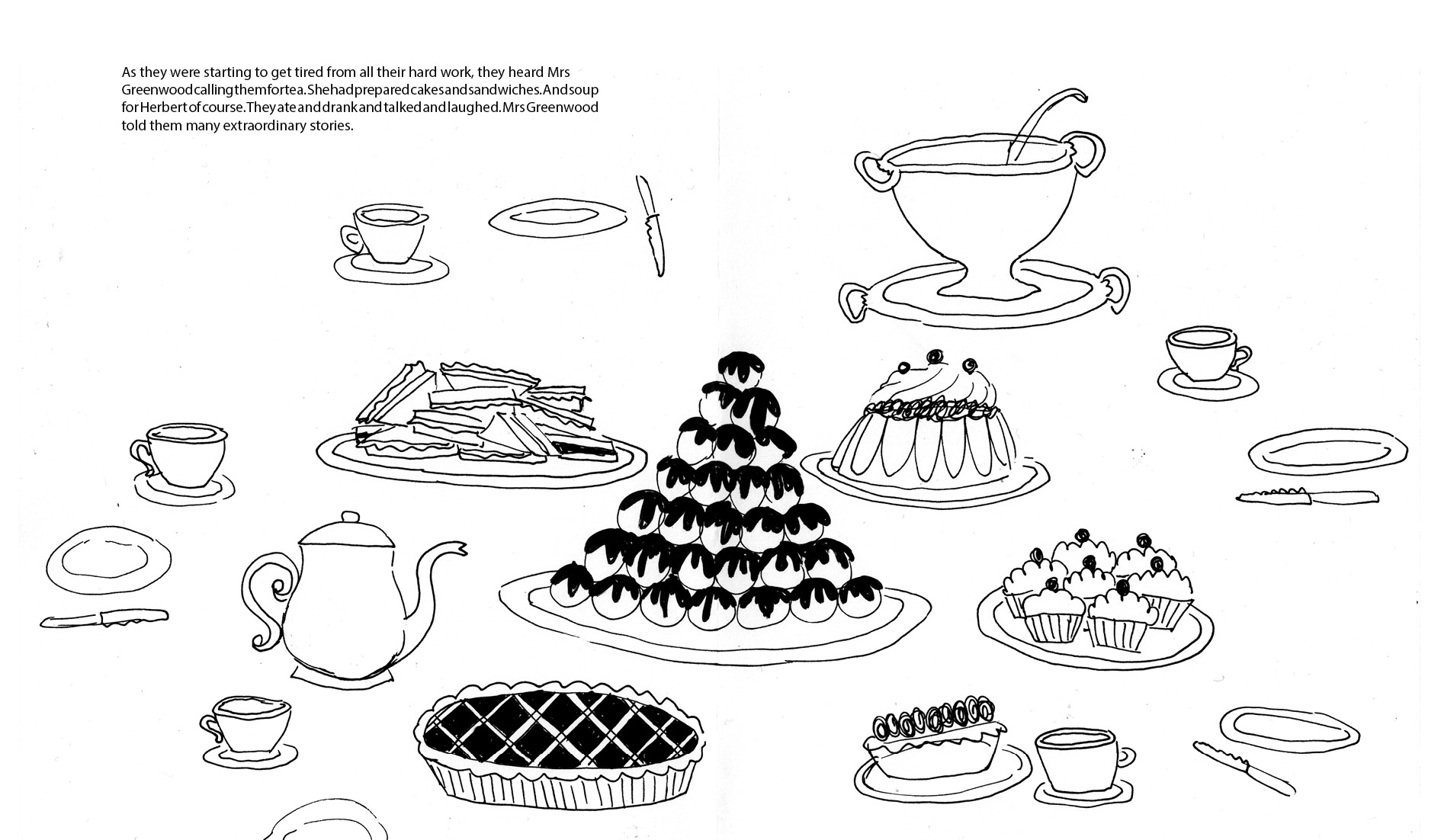 As they were starting to get tired from all their hard work, they heard Mrs Greenwood calling them for tea. She had prepared cakes and sandwiches. And soup for Herbert of course. They ate and drank and talked and laughed. Mrs Greenwood told them many extraordinary stories.