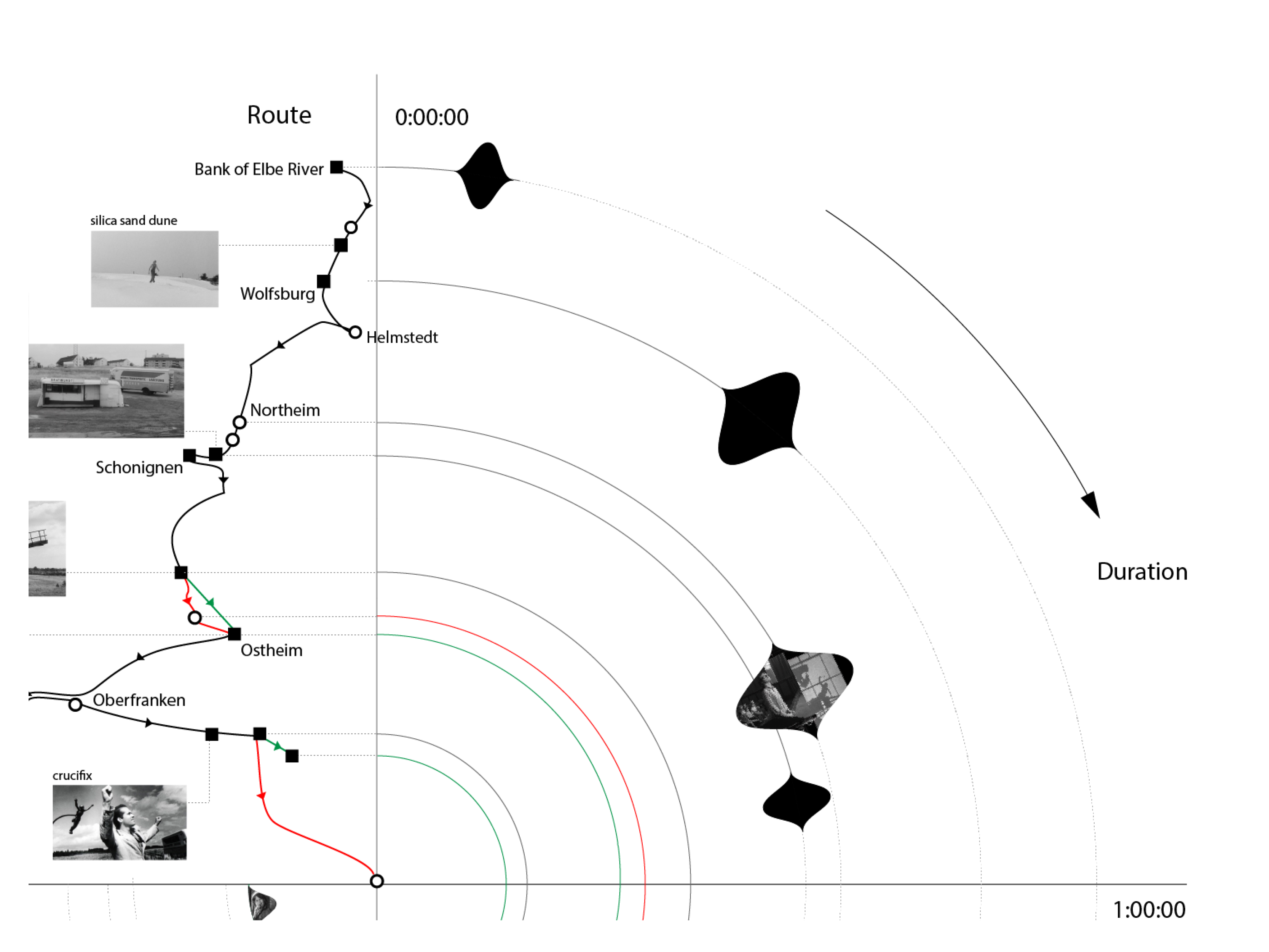 Route

0:00:00

Bank of Elbe River

silica sand dune

Wolfsburg

Helmstedt

Northeim

Schonignen

Ostheim

Oberfranken

crucifix

Duration

1:00:00