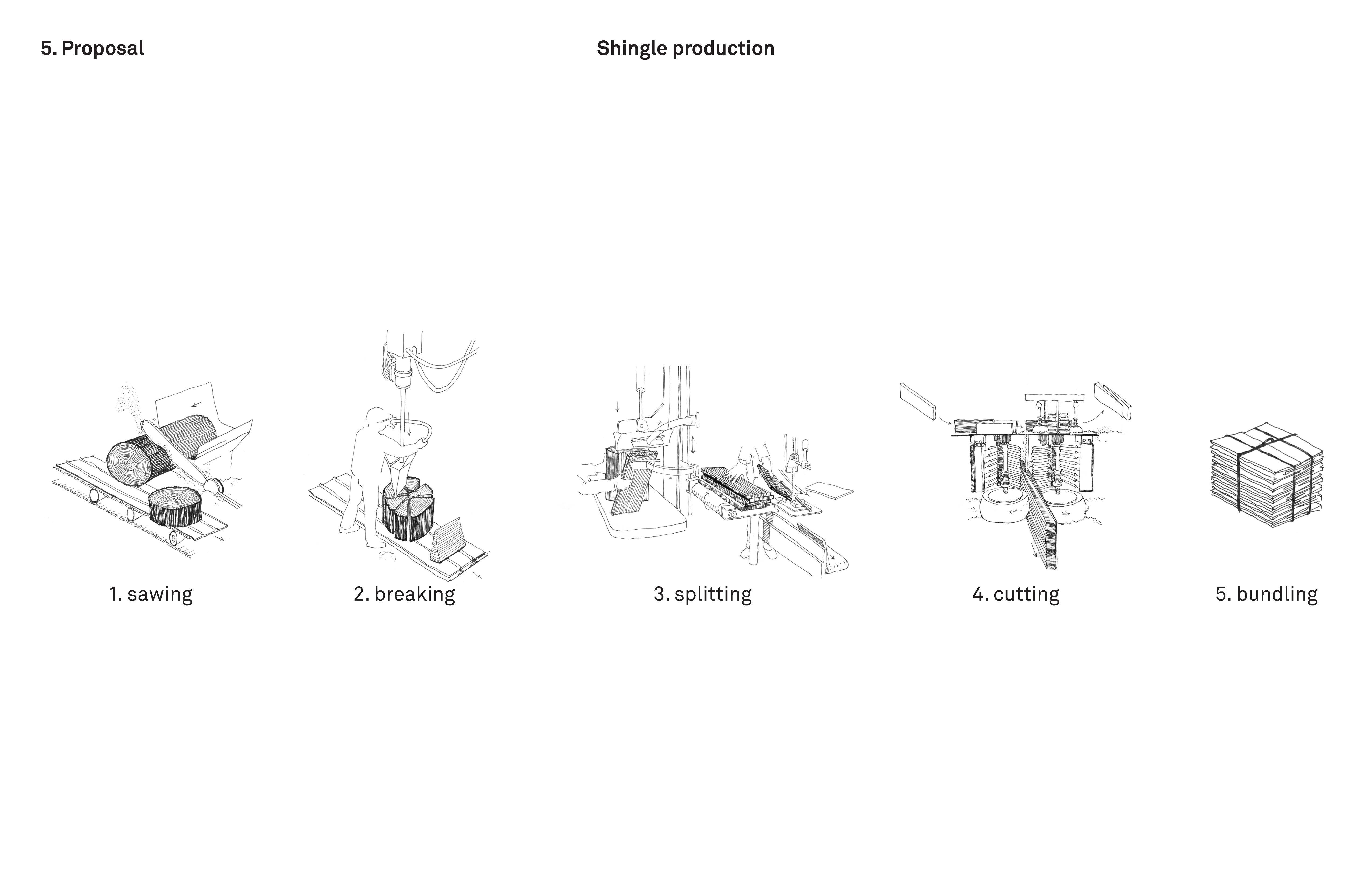 5. Proposal

Shingle production

1. sawing

2. breaking

3. splitting

4. cutting

5. bundling