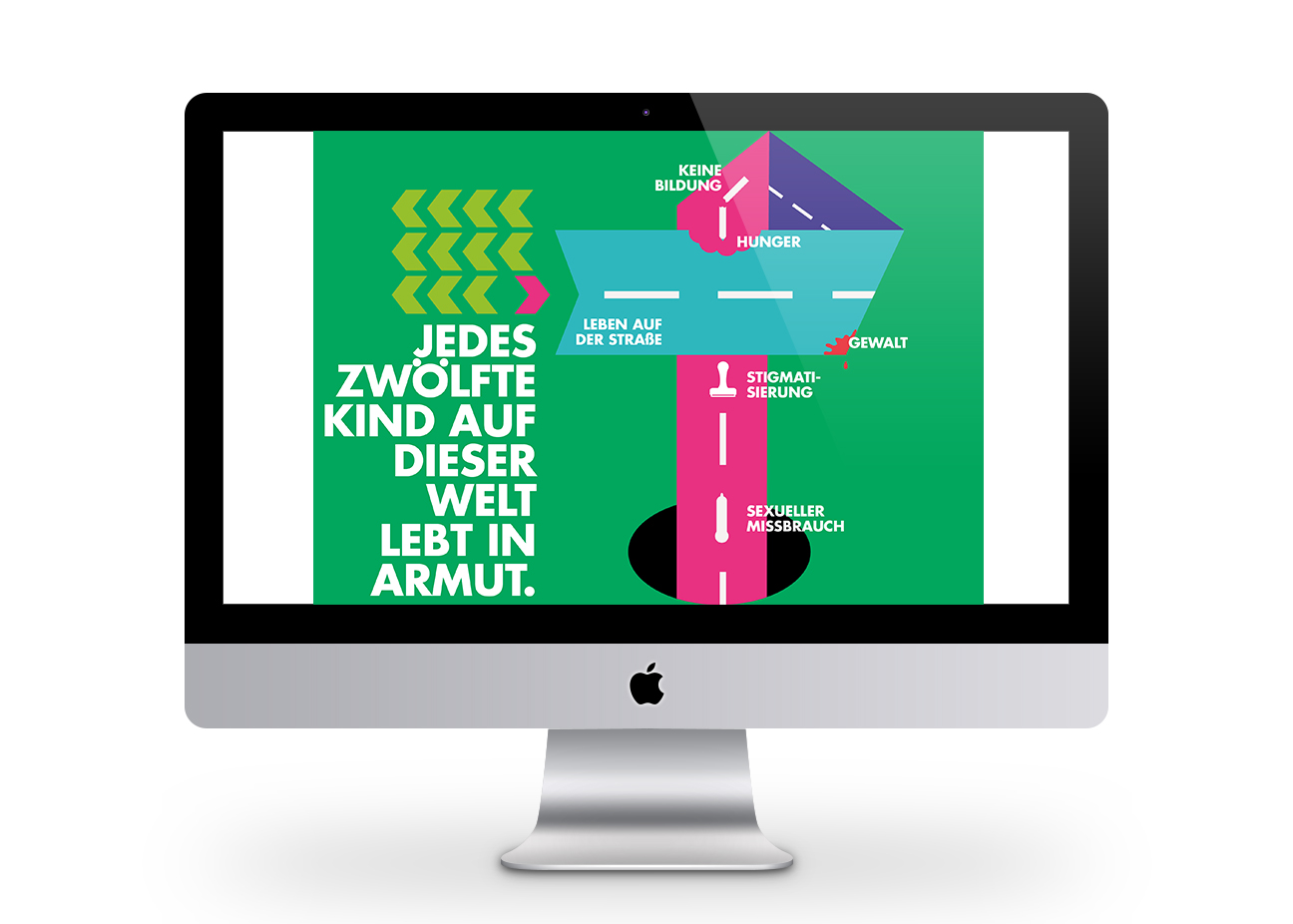 JEDES ZWÖLFTE KIND AUF DIESER WELT LEBT IN ARMUT.

KEINE BILDUNG

HUNGER

LEBEN AUF DER STRAßE

GEWALT

STIGMATISIERUNG

SEXUELLER MISSBRAUCH