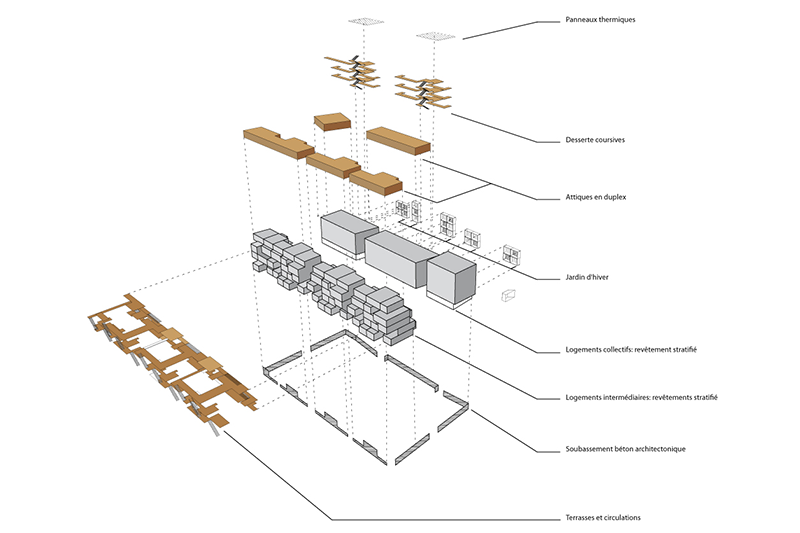 Panneaux thermiques

Desserte coursives

Attiques en duplex

Jardin d'hiver

Logements collectifs: revêtement stratifié

Logements intermédiaires: revêtements stratifié

Soubassement béton architectonique

Terrasses et circulations