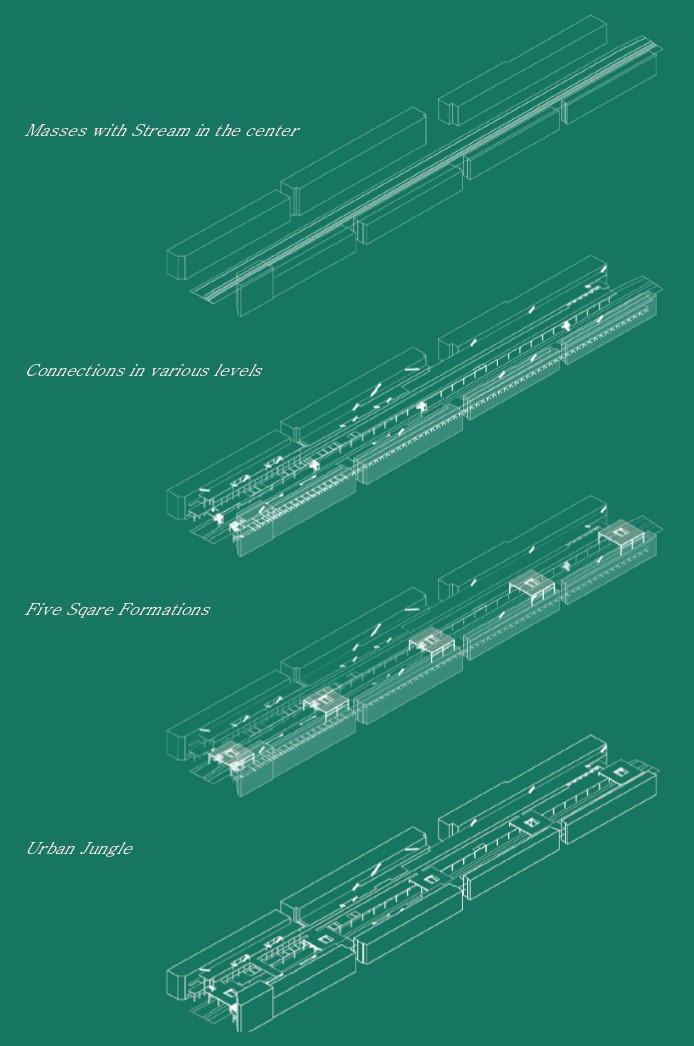 Masses with Stream in the center

Connections in various levels

Five Sqare Formations

Urban Jungle