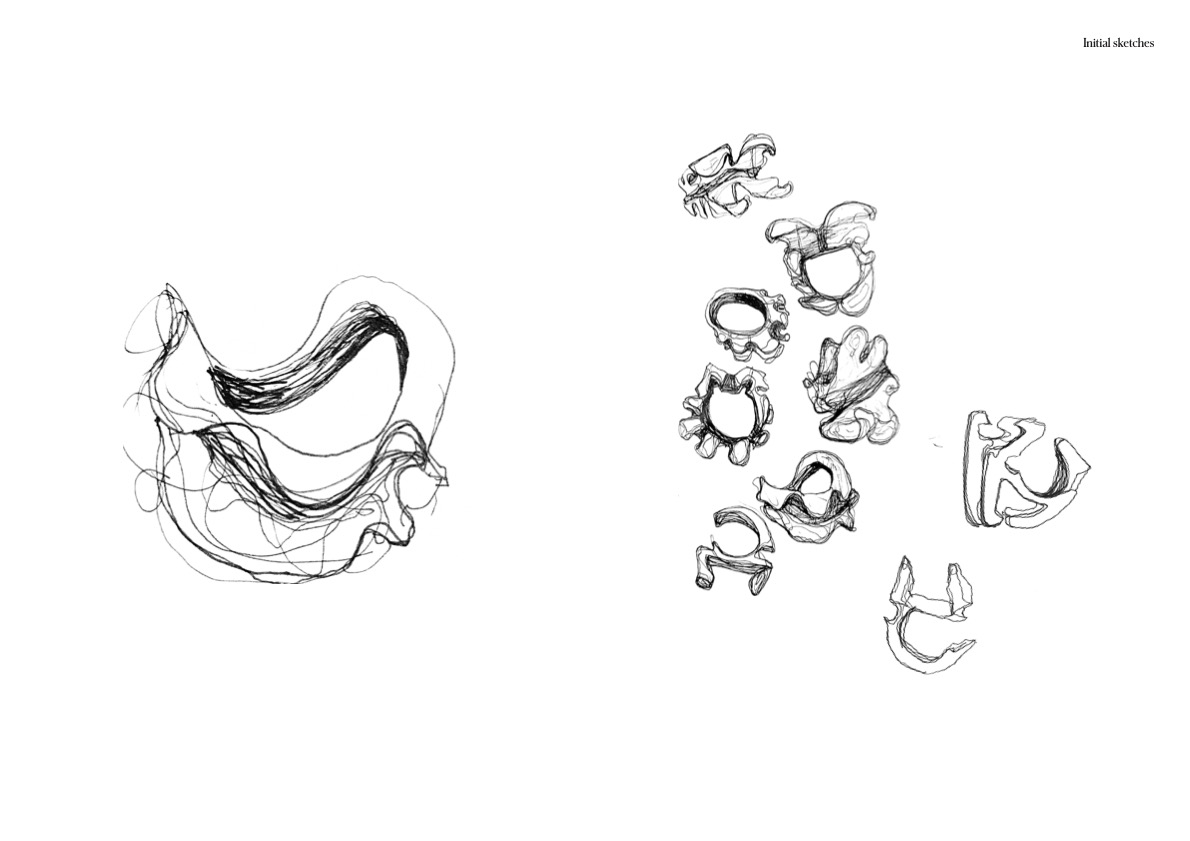 Initial sketches