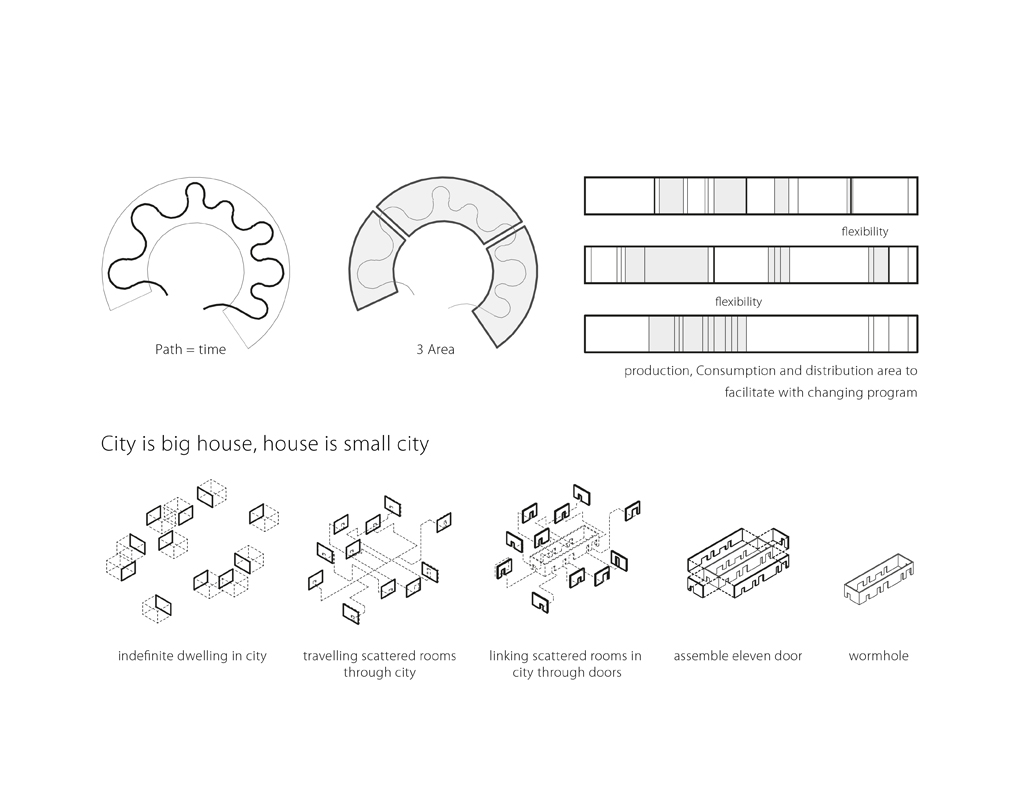 Path = time

3 Area

flexibility

flexibility

production, Consumption and distribution area to facilitate with changing program

City is big house, house is small city

indefinite dwelling in city

travelling scattered rooms through city

linking scattered rooms in city through doors

assemble eleven door

wormhole