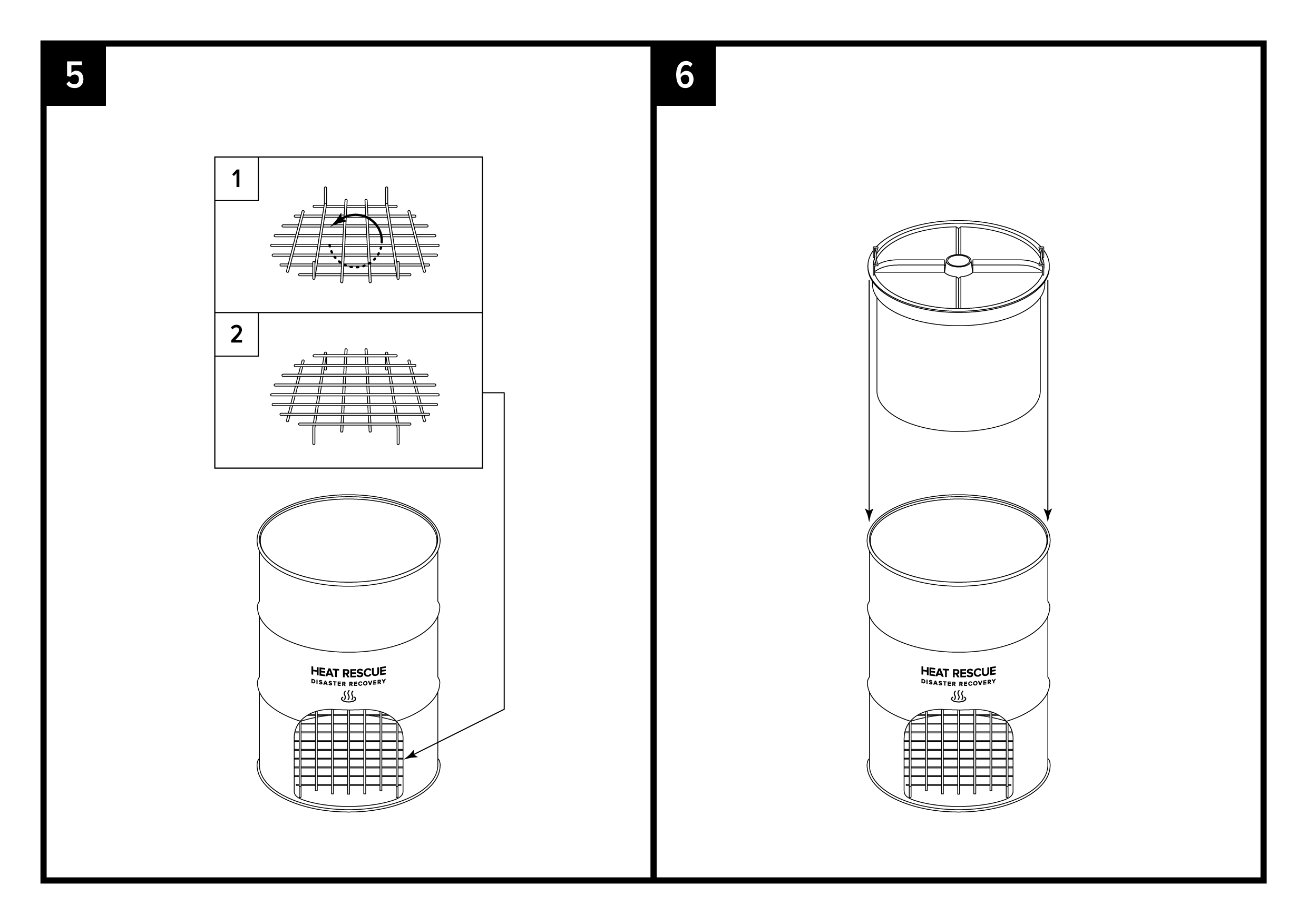 5

1

2

HEAT RESCUE
DISASTER RECOVERY

6

HEAT RESCUE
DISASTER RECOVERY