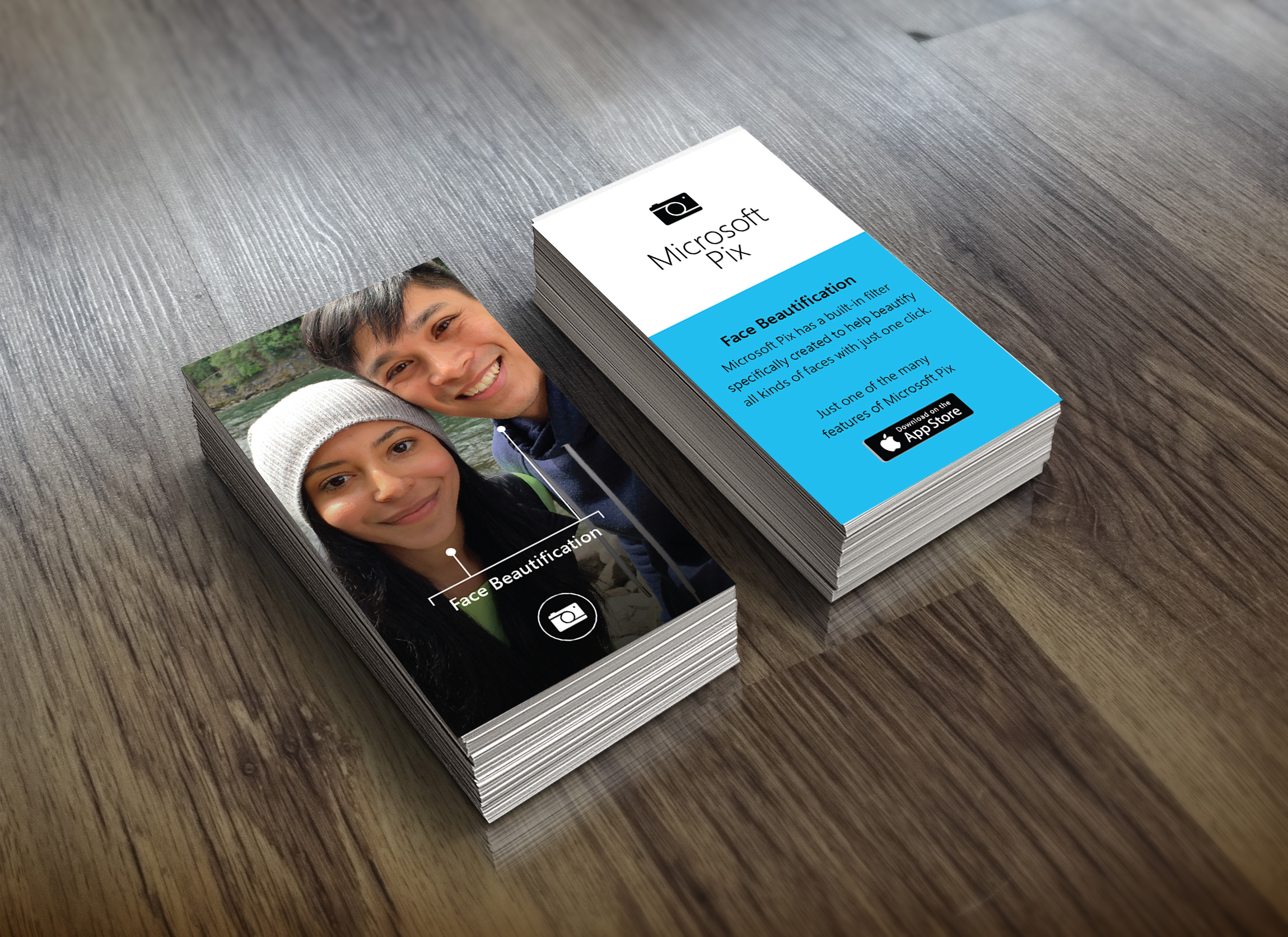 Face Beautification

Microsoft Pix

Face Beautification
Microsoft Pix has a built-in filter specifically created to help beautify all kinds of faces with just one click.

Just one of the many features of Microsoft Pix

Download on the App Store