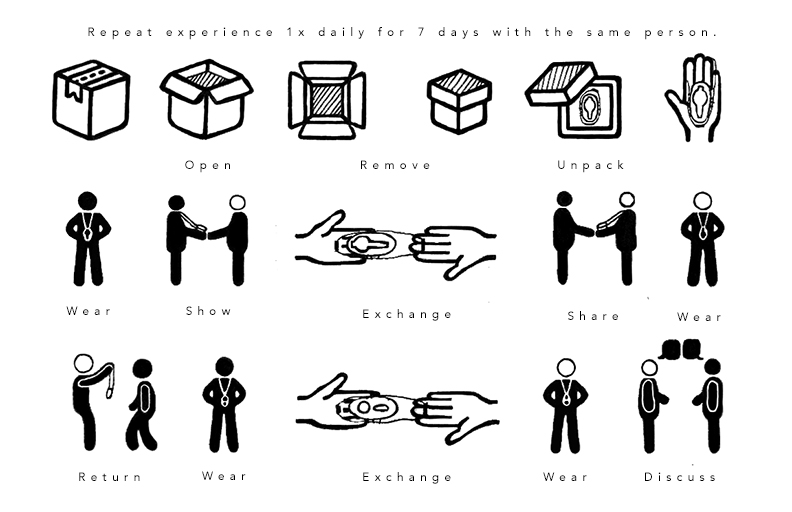 Repeat experience 1x daily for 7 days with the same person.

Open

Remove

Unpack

Wear

Show

Exchange

Share

Wear

Return

Wear

Exchange

Wear

Discuss