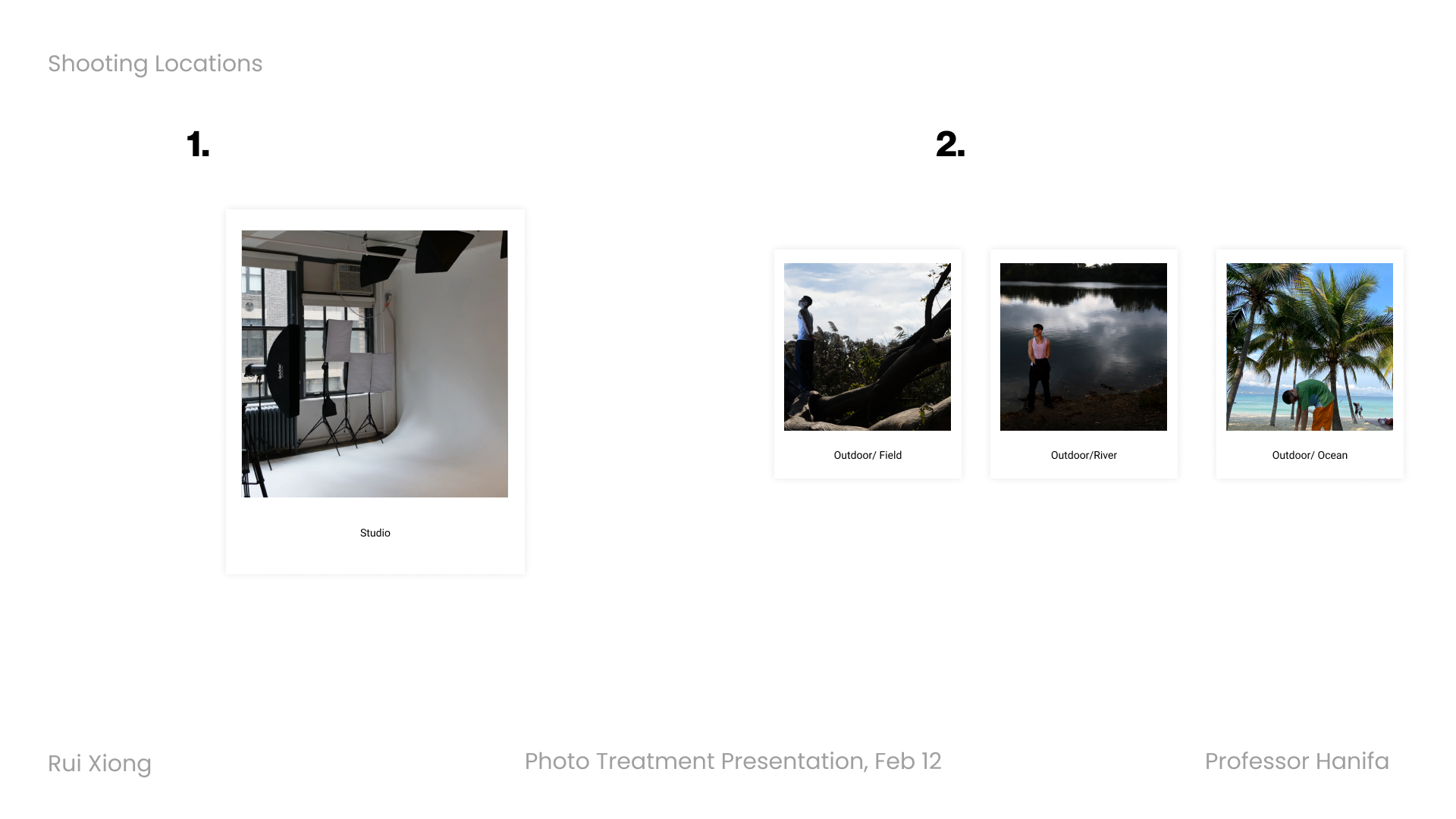 Shooting Locations

1.

Studio

2.

Outdoor/ Field

Outdoor/River

Outdoor/ Ocean

Rui Xiong

Photo Treatment Presentation, Feb 12

Professor Hanifa