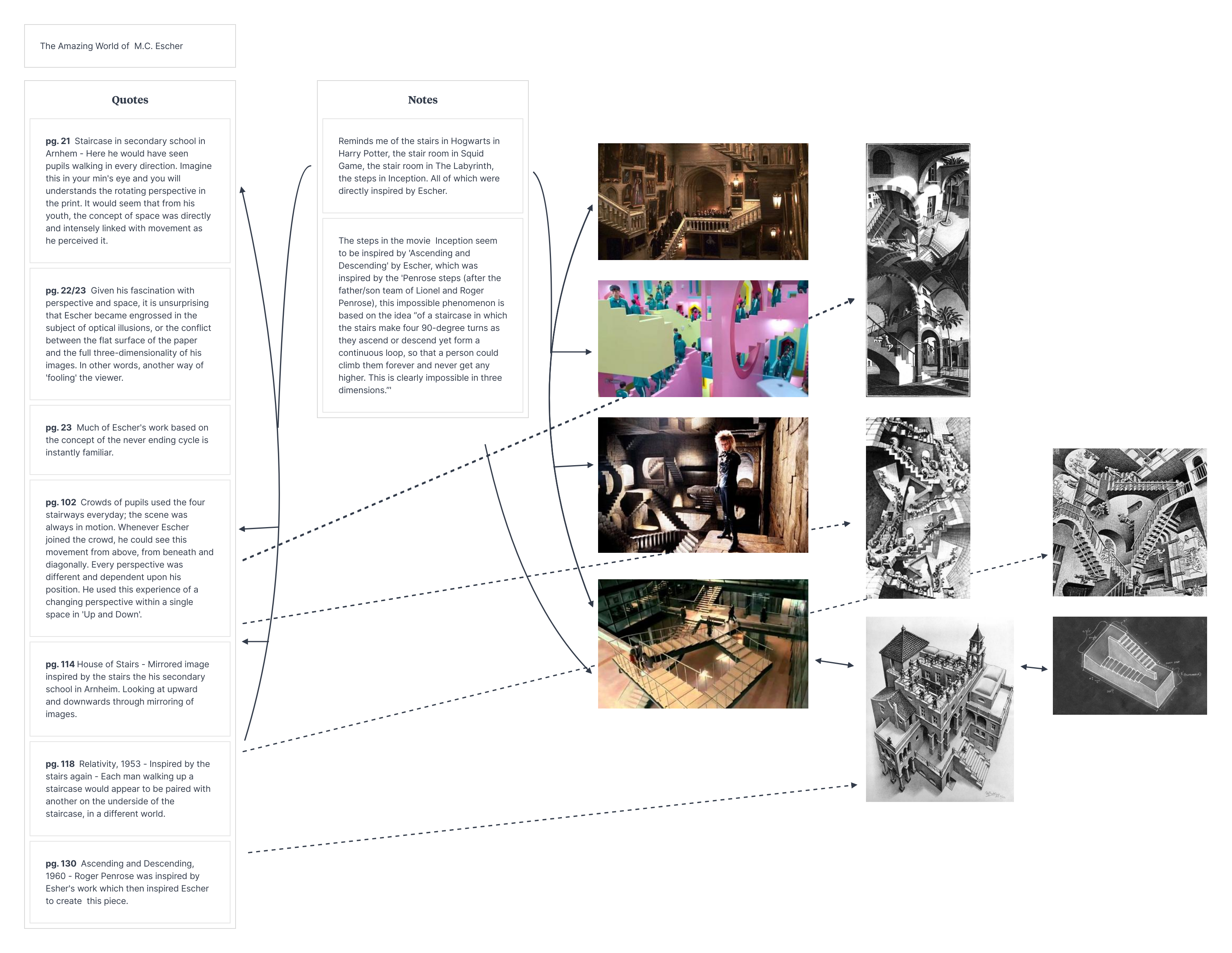 The Amazing World of M.C. Escher

Quotes

pg. 21 Staircase in secondary school in Arnhem - Here he would have seen pupils walking in every direction. Imagine this in your min's eye and you will understands the rotating perspective in the print. It would seem that from his youth, the concept of space was directly and intensely linked with movement as he perceived it.

pg. 22/23 Given his fascination with perspective and space, it is unsurprising that Escher became engrossed in the subject of optical illusions, or the conflict between the flat surface of the paper and the full three-dimensionality of his images. In other words, another way of 'fooling' the viewer.

pg. 23 Much of Escher's work based on the concept of the never ending cycle is instantly familiar.

pg. 102 Crowds of pupils used the four stairways everyday; the scene was always in motion. Whenever Escher joined the crowd, he could see this movement from above, from beneath and diagonally. Every perspective was different and dependent upon his position. He used this experience of a changing perspective within a single space in 'Up and Down'.

pg. 114 House of Stairs - Mirrored image inspired by the stairs the his secondary school in Arnheim. Looking at upward and downwards through mirroring of images.

pg. 118 Relativity, 1953 - Inspired by the stairs again - Each man walking up a staircase would appear to be paired with another on the underside of the staircase, in a different world.

pg. 130 Ascending and Descending, 1960 - Roger Penrose was inspired by Esher's work which then inspired Escher to create this piece.

Notes

Reminds me of the stairs in Hogwarts in Harry Potter, the stair room in Squid Game, the stair room in The Labyrinth, the steps in Inception. All of which were directly inspired by Escher.

The steps in the movie Inception seem to be inspired by 'Ascending and Descending' by Escher, which was inspired by the 'Penrose steps (after the father/son team of Lionel and Roger Penrose), this impossible phenomenon is based on the idea “of a staircase in which the stairs make four 90-degree turns as they ascend or descend yet form a continuous loop, so that a person could climb them forever and never get any higher. This is clearly impossible in three dimensions.”'