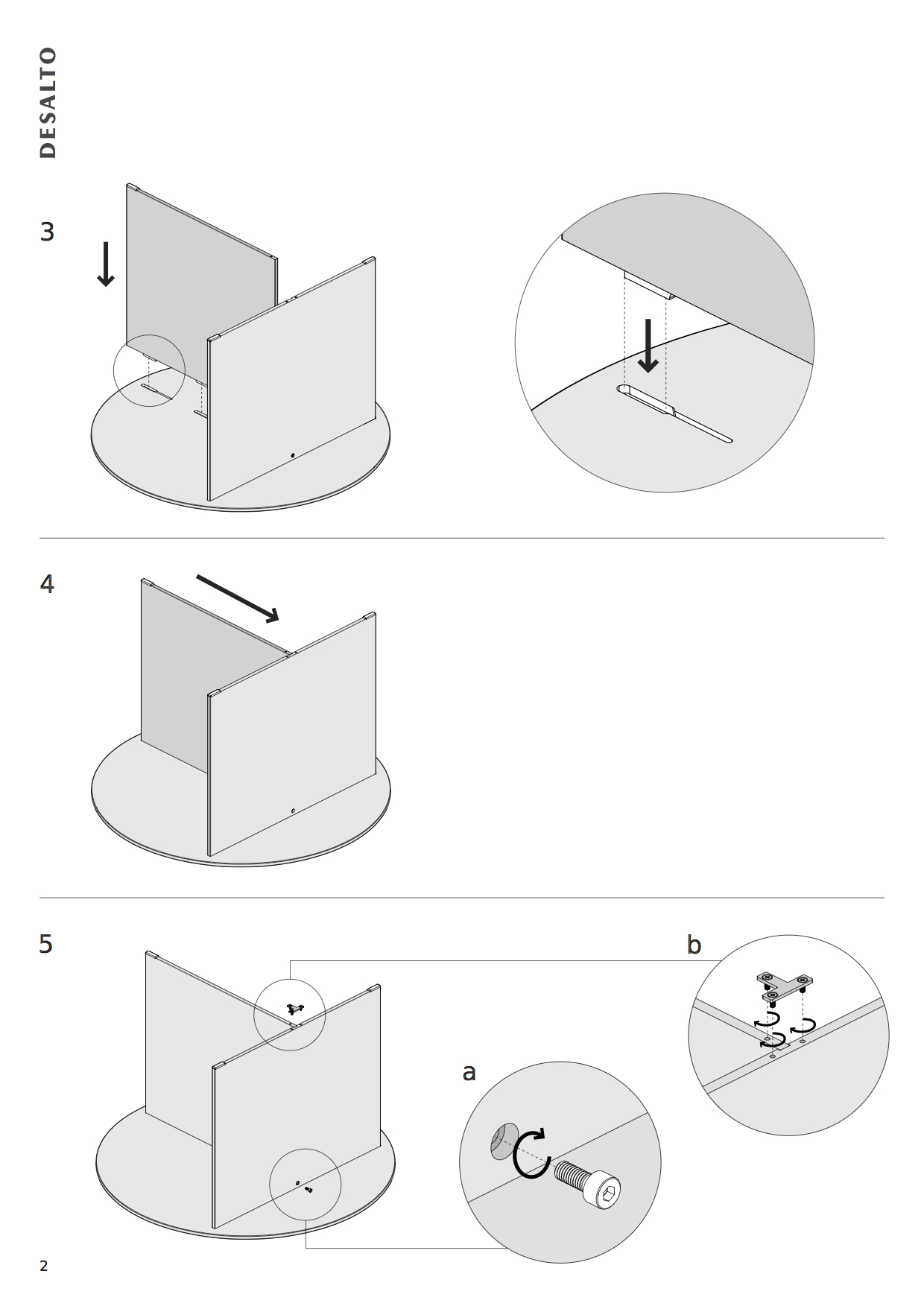 DESALTO

3

4

5

b

a

2