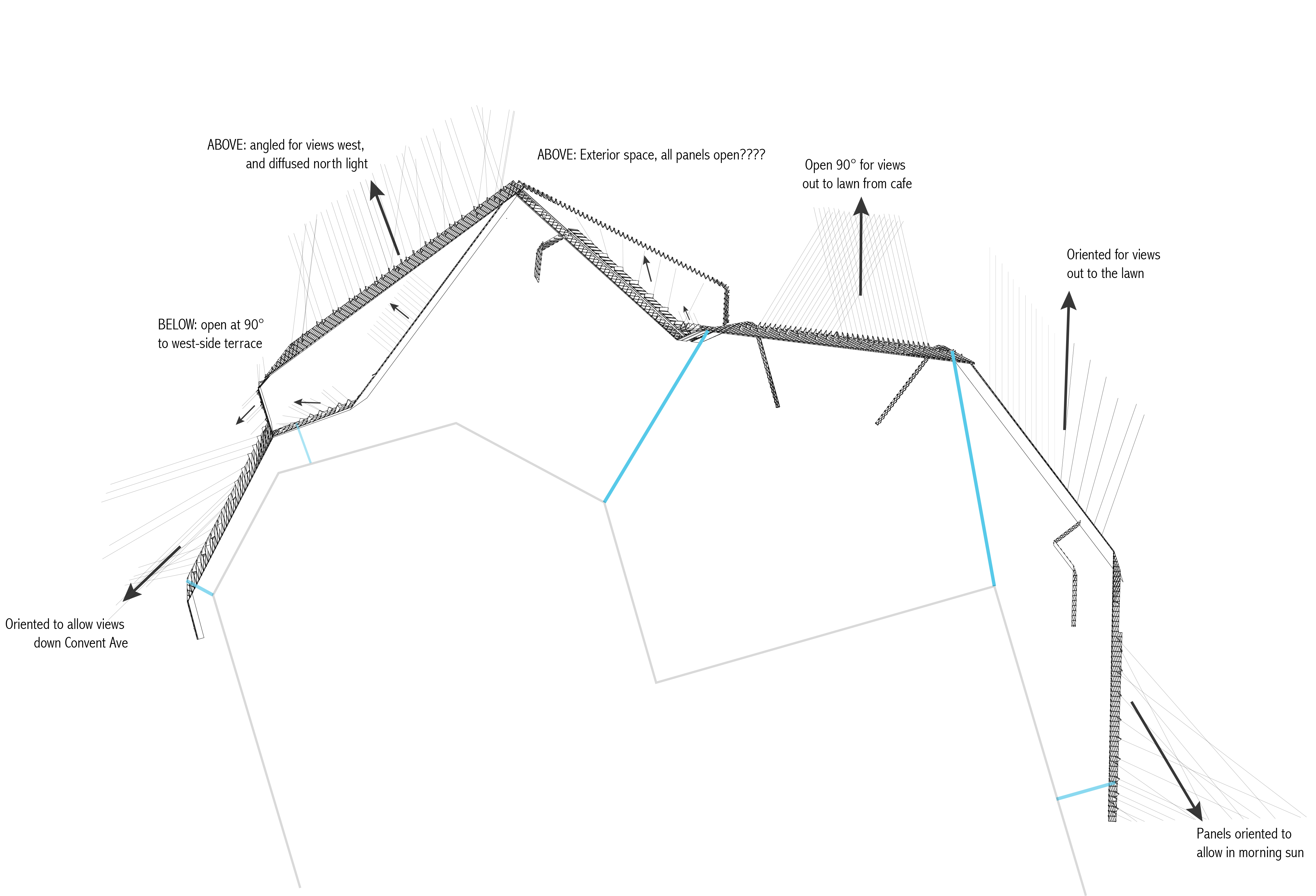 ABOVE: angled for views west, and diffused north light

ABOVE: Exterior space, all panels open????

Open 90° for views out to lawn from cafe

Oriented for views out to the lawn

BELOW: open at 90° to west-side terrace

Oriented to allow views down Convent Ave

Panels oriented to allow in morning sun